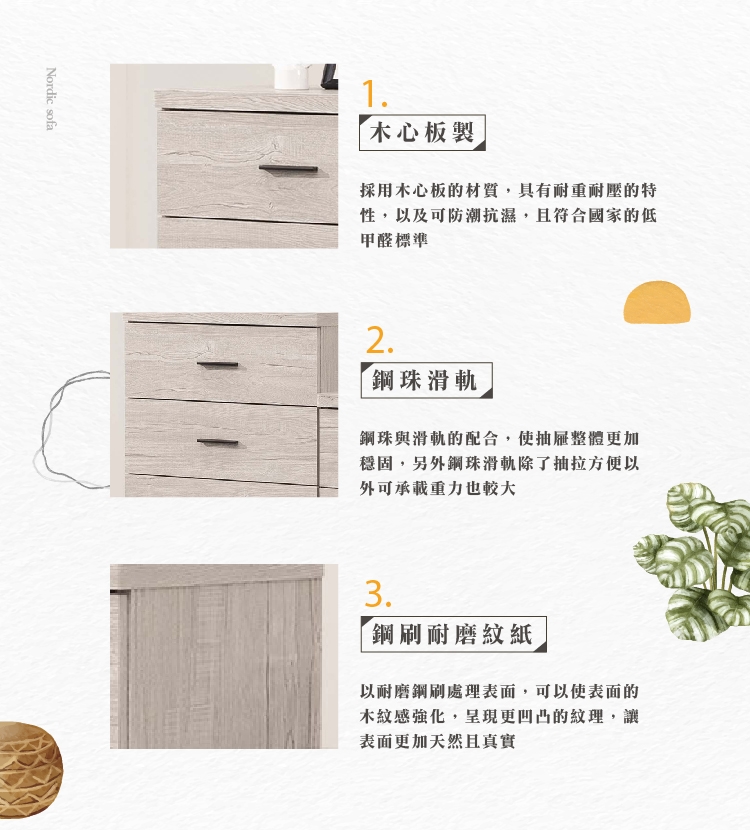 Nordic sofa

1.
木心板製

採用木心板的材質，具有耐重耐壓的特性，以及可防潮抗濕，且符合國家的低甲醛標準

2.
鋼珠滑軌

鋼珠與滑軌的配合，使抽屜整體更加穩固，另外鋼珠滑軌除了抽拉方便以外可承載重力也較大

3.
鋼刷耐磨紋紙

以耐磨鋼刷處理表面，可以使表面的木紋感強化，呈現更凹凸的紋理，讓表面更加天然且真實