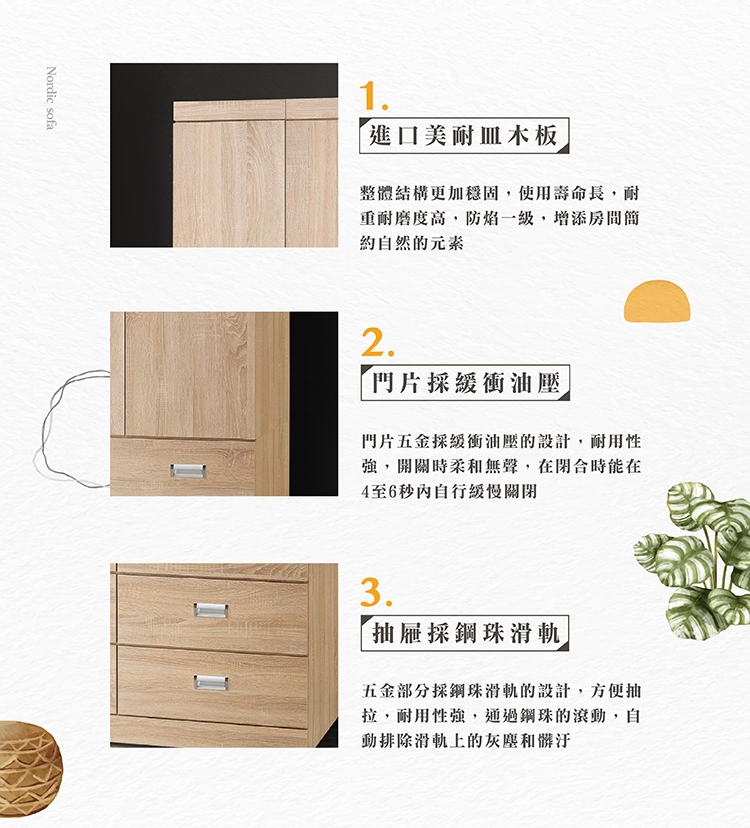 Nordic sofa

1.

進口美耐皿木板

整體結構更加穩固，使用壽命長，耐重耐磨度高，防焰一級，增添房間簡約自然的元素

2.

門片採緩衝油壓

門片五金採緩衝油壓的設計，耐用性強，開關時柔和無聲，在閉合時能在4至6秒內自行緩慢關閉

3.

抽屜採鋼珠滑軌

五金部分採鋼珠滑軌的設計，方便抽拉，耐用性強，通過鋼珠的滾動，自動排除滑軌上的灰塵和髒汙