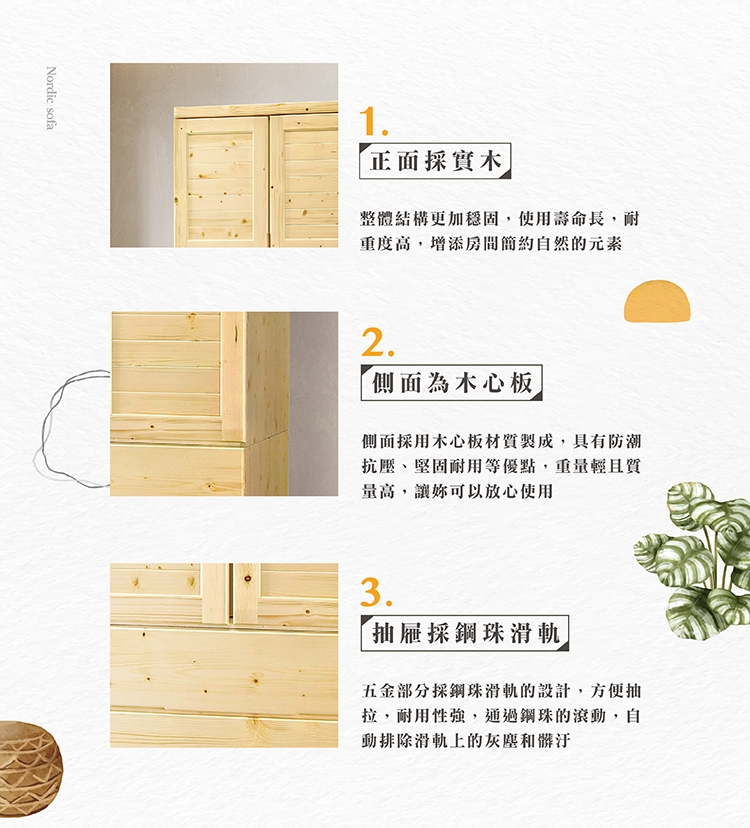 Nordic sofa

1.
正面採實木

整體結構更加穩固，使用壽命長，耐重度高，增添房間簡約自然的元素

2.
側面為木心板

側面採用木心板材質製成，具有防潮抗壓、堅固耐用等優點，重量輕且質量高，讓妳可以放心使用

3.
抽屜採鋼珠滑軌

五金部分採鋼珠滑軌的設計，方便抽拉，耐用性強，通過鋼珠的滾動，自動排除滑軌上的灰塵和髒汙