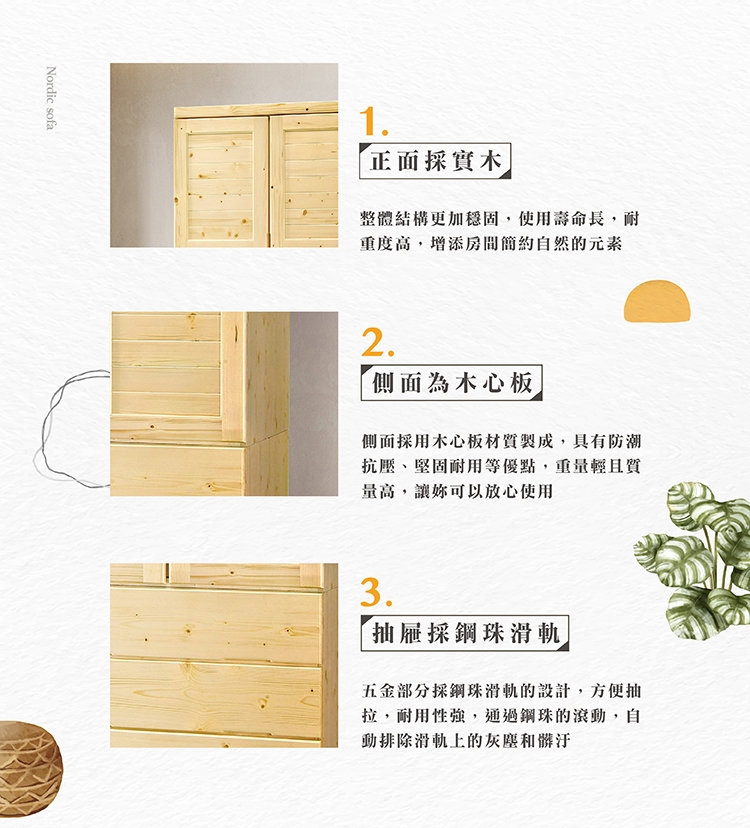 Nordic sofa

1.

正面採實木

整體結構更加穩固，使用壽命長，耐重度高，增添房間簡約自然的元素

2.

側面為木心板

側面採用木心板材質製成，具有防潮抗壓、堅固耐用等優點，重量輕且質量高，讓妳可以放心使用

3.

抽屜採鋼珠滑軌

五金部分採鋼珠滑軌的設計，方便抽拉，耐用性強，通過鋼珠的滾動，自動排除滑軌上的灰塵和髒汙