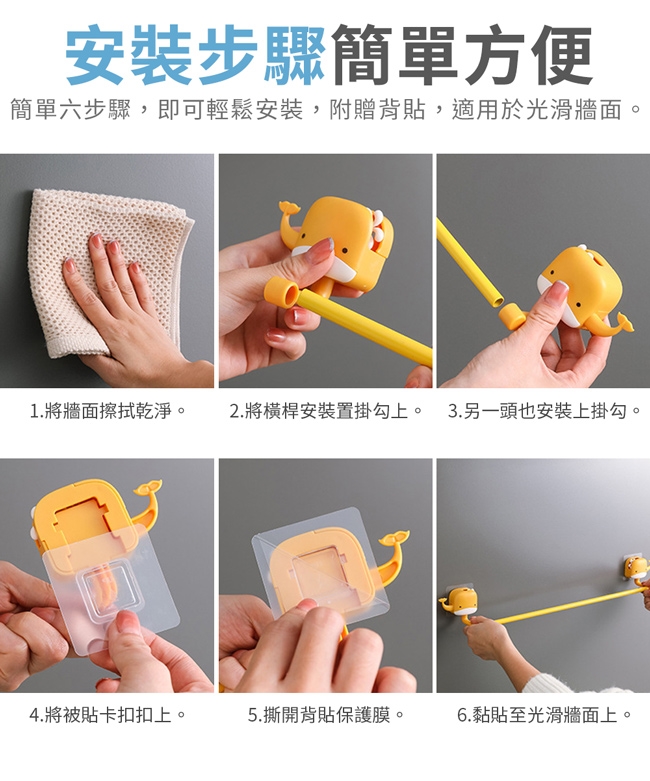 安裝步驟簡單方便

簡單六步驟，即可輕鬆安裝，附贈背貼，適用於光滑牆面。

1.將牆面擦拭乾淨。

2.將橫桿安裝置掛勾上。

3.另一頭也安裝上掛勾。

4.將被貼卡扣扣上。

5.撕開背貼保護膜。

6.黏貼至光滑牆面上。