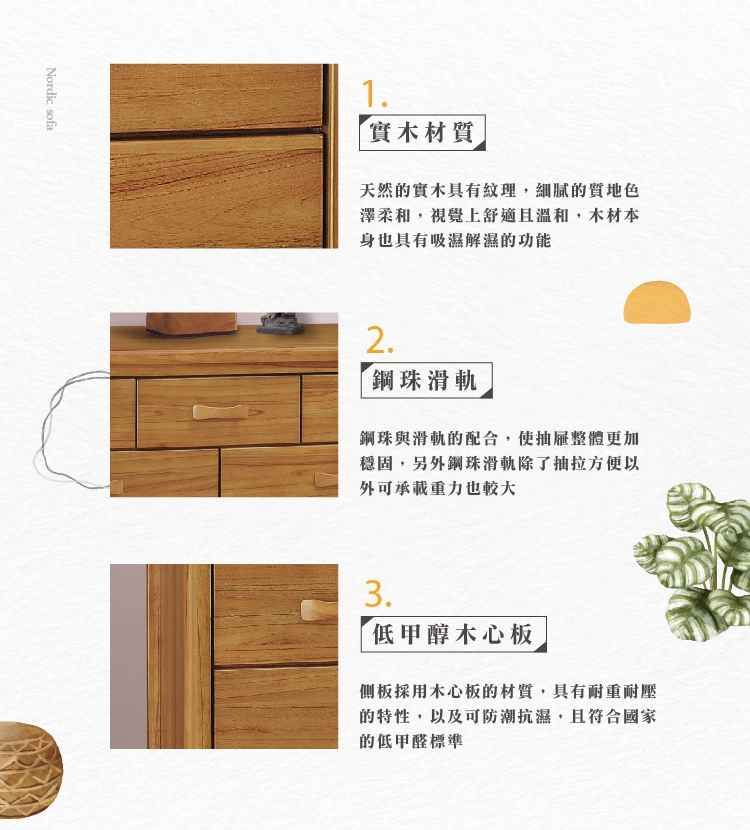 Nordic sofa

1.
實木材質

天然的實木具有紋理，細膩的質地色澤柔和，視覺上舒適且溫和，木材本身也具有吸濕解濕的功能

2.
鋼珠滑軌

鋼珠與滑軌的配合，使抽屜整體更加穩固，另外鋼珠滑軌除了抽拉方便以外可承載重力也較大

3.
低甲醇木心板

側板採用木心板的材質，具有耐重耐壓的特性，以及可防潮抗濕，且符合國家的低甲醛標準