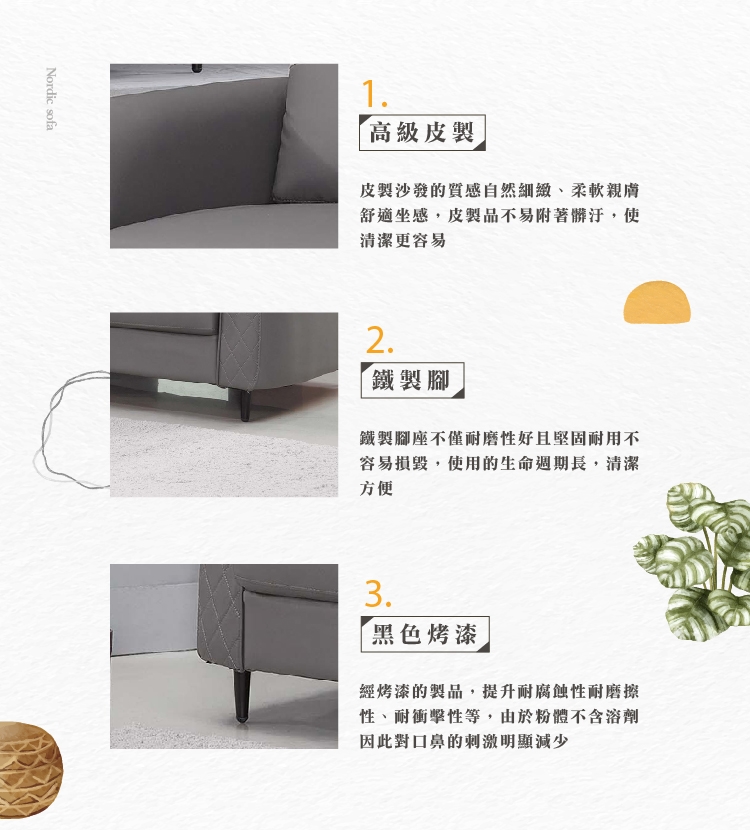 Nordic sofa

1.

高級皮製

皮製沙發的質感自然細緻、柔軟親膚舒適坐感，皮製品不易附著髒汙，使清潔更容易

2.

鐵製腳

鐵製腳座不僅耐磨性好且堅固耐用不容易損毀，使用的生命週期長，清潔方便

3.

黑色烤漆

經烤漆的製品，提升耐腐蝕性耐磨擦性、耐衝擊性等，由於粉體不含溶劑因此對口鼻的刺激明顯減少