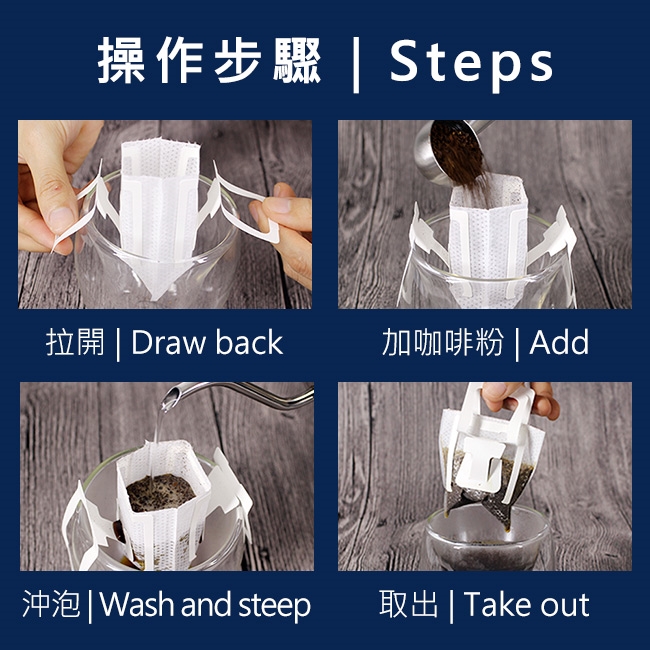 操作步驟 | Steps

拉開 | Draw back

加咖啡粉 | Add

沖泡 | Wash and steep

取出 | Take out