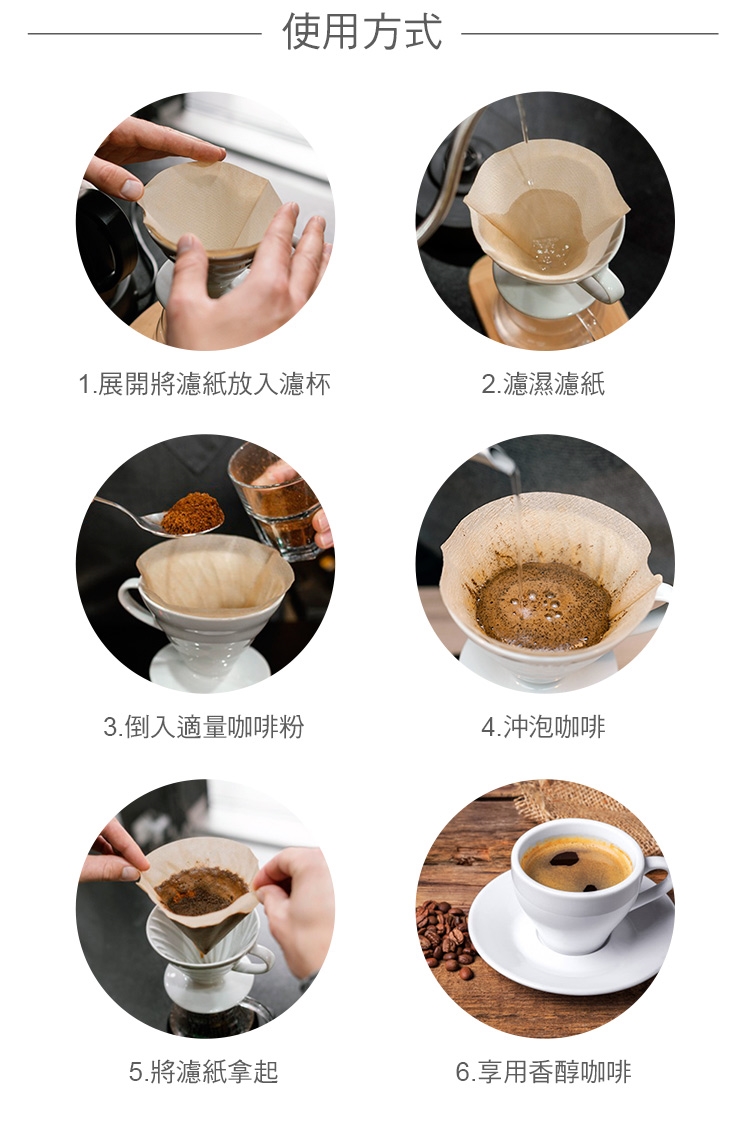 使用方式

1.展開將濾紙放入濾杯

2.濾濕濾紙

3.倒入適量咖啡粉

4.沖泡咖啡

5.將濾紙拿起

6.享用香醇咖啡