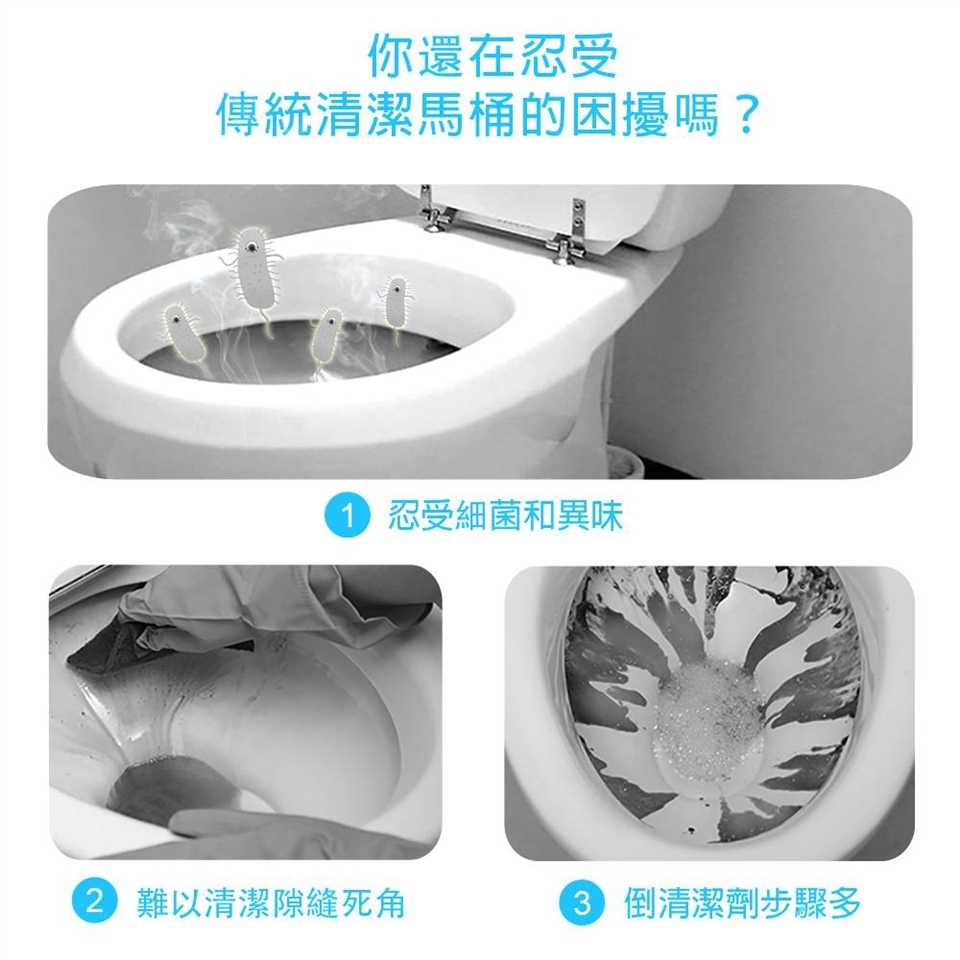 你還在忍受
傳統清潔馬桶的困擾嗎？

1 忍受細菌和異味

2 難以清潔隙縫死角

3 倒清潔劑步驟多