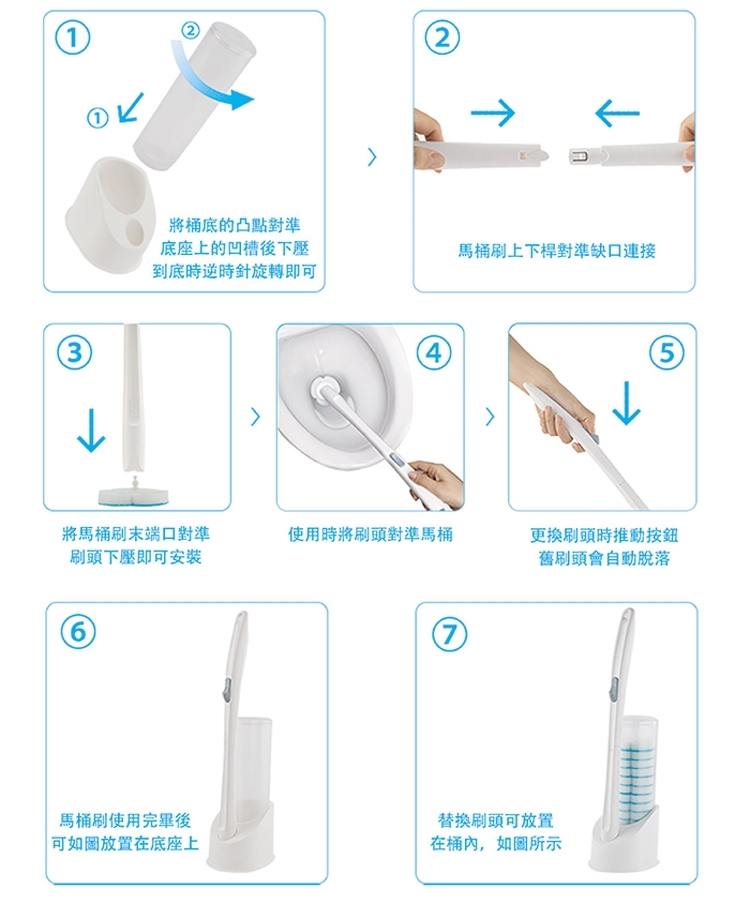 ①

②

①

將桶底的凸點對準
底座上的凹槽後下壓
到底時逆時針旋轉即可

②

馬桶刷上下桿對準缺口連接

③

將馬桶刷末端口對準
刷頭下壓即可安裝

④

使用時將刷頭對準馬桶

⑤

更換刷頭時推動按鈕
舊刷頭會自動脫落

⑥

馬桶刷使用完畢後
可如圖放置在底座上

⑦

替換刷頭可放置
在桶內，如圖所示