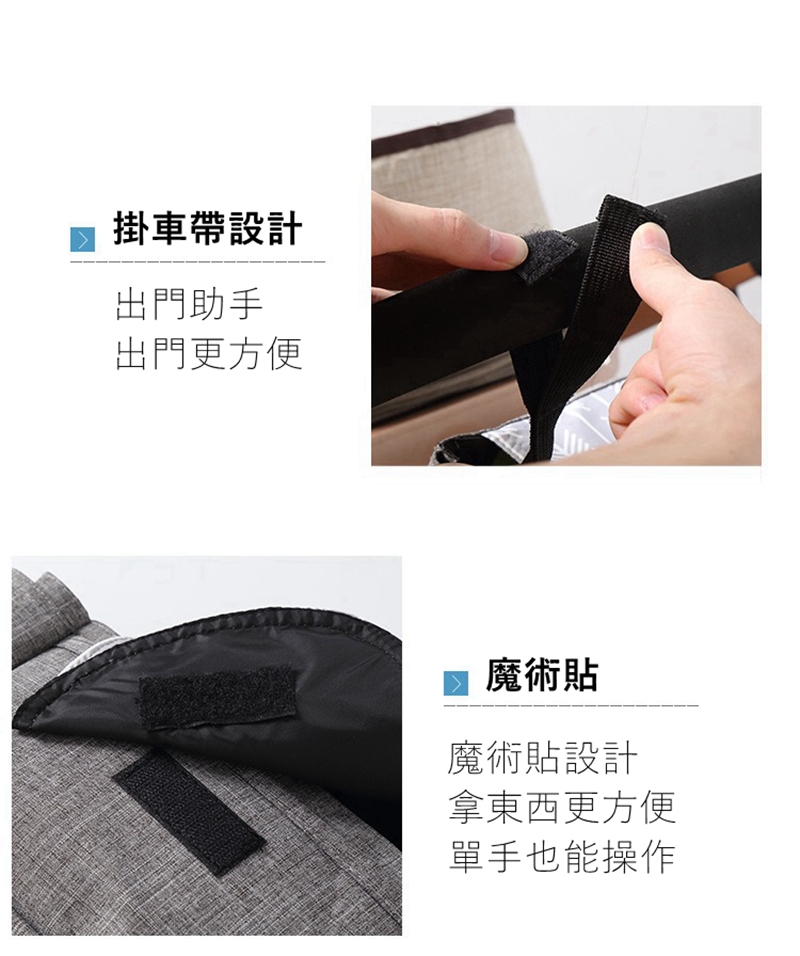 掛車帶設計

出門助手
出門更方便

魔術貼

魔術貼設計
拿東西更方便
單手也能操作