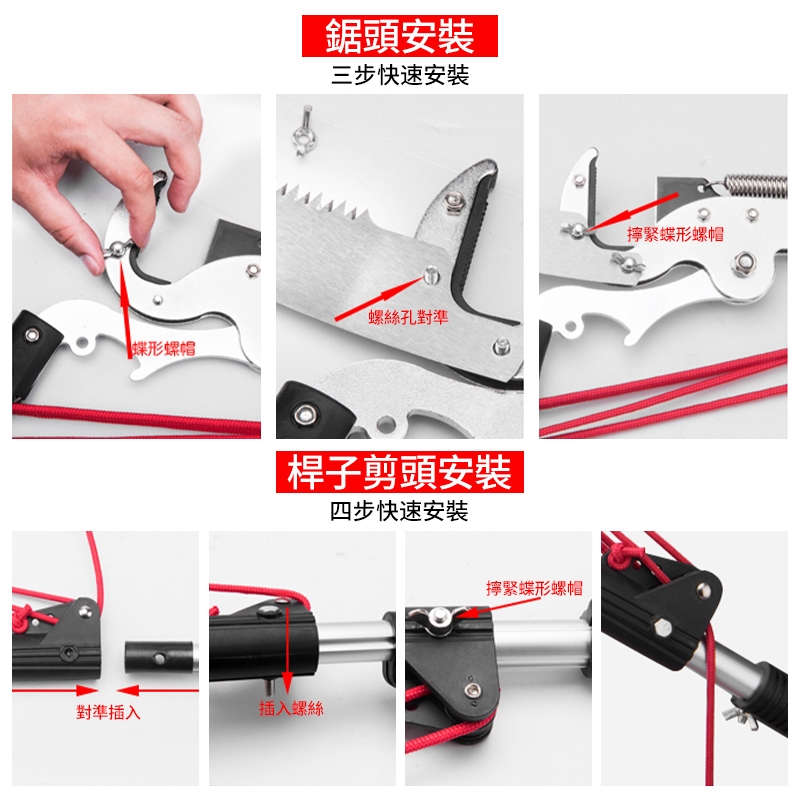 鋸頭安裝

三步快速安裝

蝶形螺帽

螺絲孔對準

擰緊蝶形螺帽

桿子剪頭安裝

四步快速安裝

對準插入

插入螺絲

擰緊蝶形螺帽