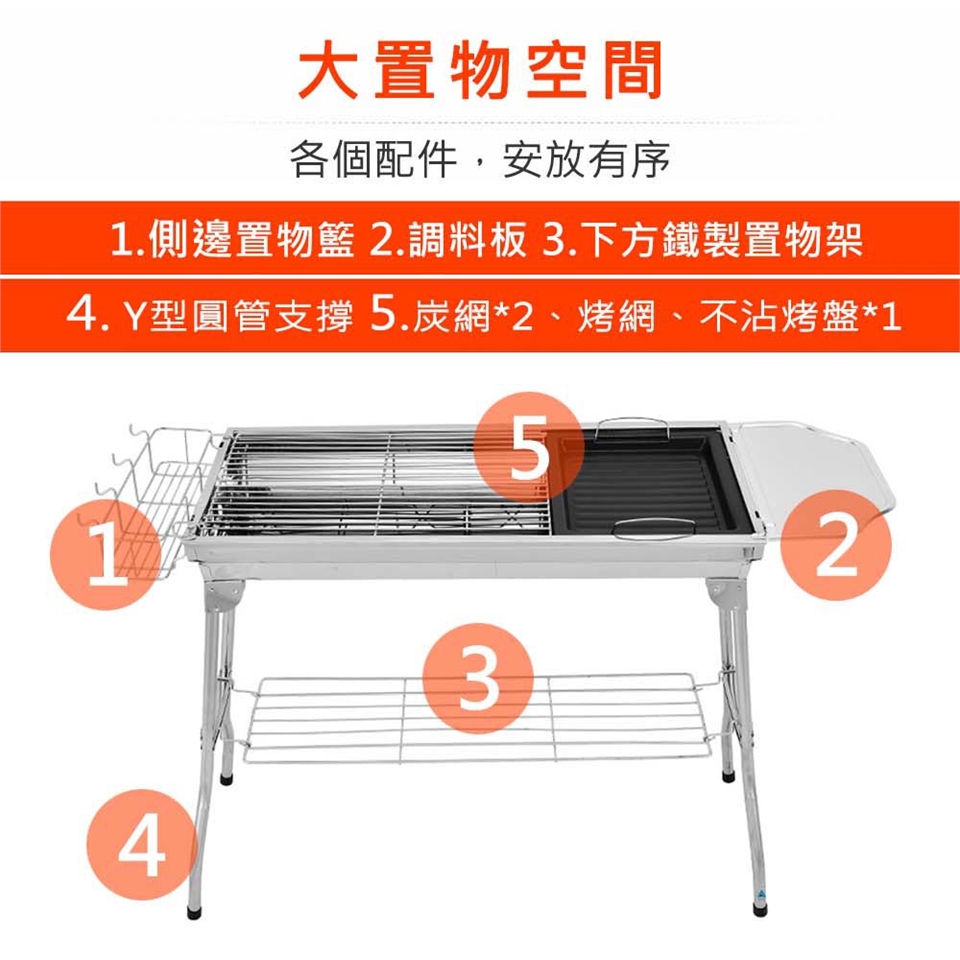 大置物空間

各個配件，安放有序

1.側邊置物籃 2.調料板 3.下方鐵製置物架

4. Y型圓管支撐 5.炭網*2、烤網、不沾烤盤*1

5

1

2

3

4