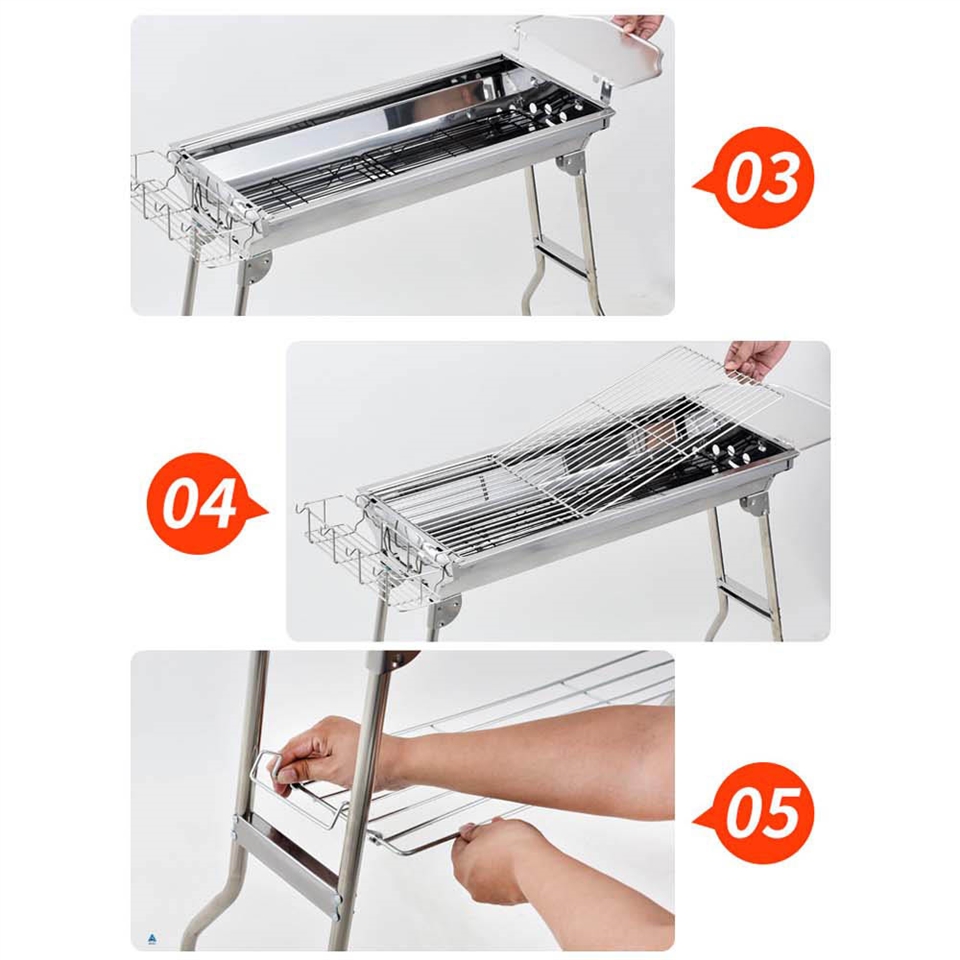 03

04

05