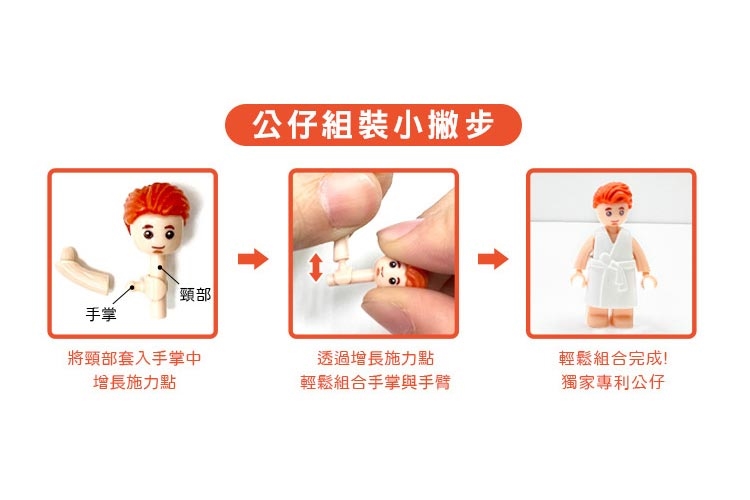 公仔組裝小撇步

頸部
手掌

將頸部套入手掌中
增長施力點

透過增長施力點
輕鬆組合手掌與手臂

輕鬆組合完成!
獨家專利公仔