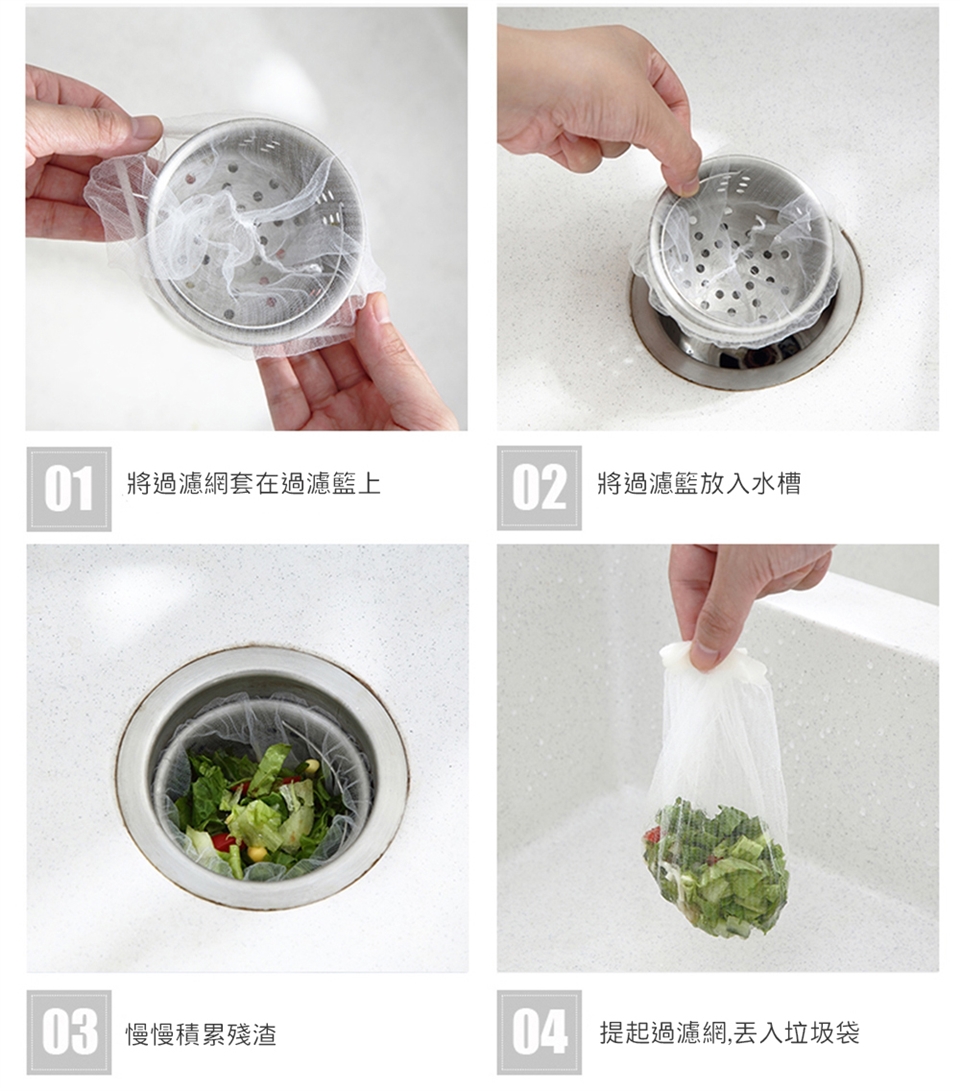 01 將過濾網套在過濾籃上

02 將過濾籃放入水槽

03 慢慢積累殘渣

04 提起過濾網,丟入垃圾袋