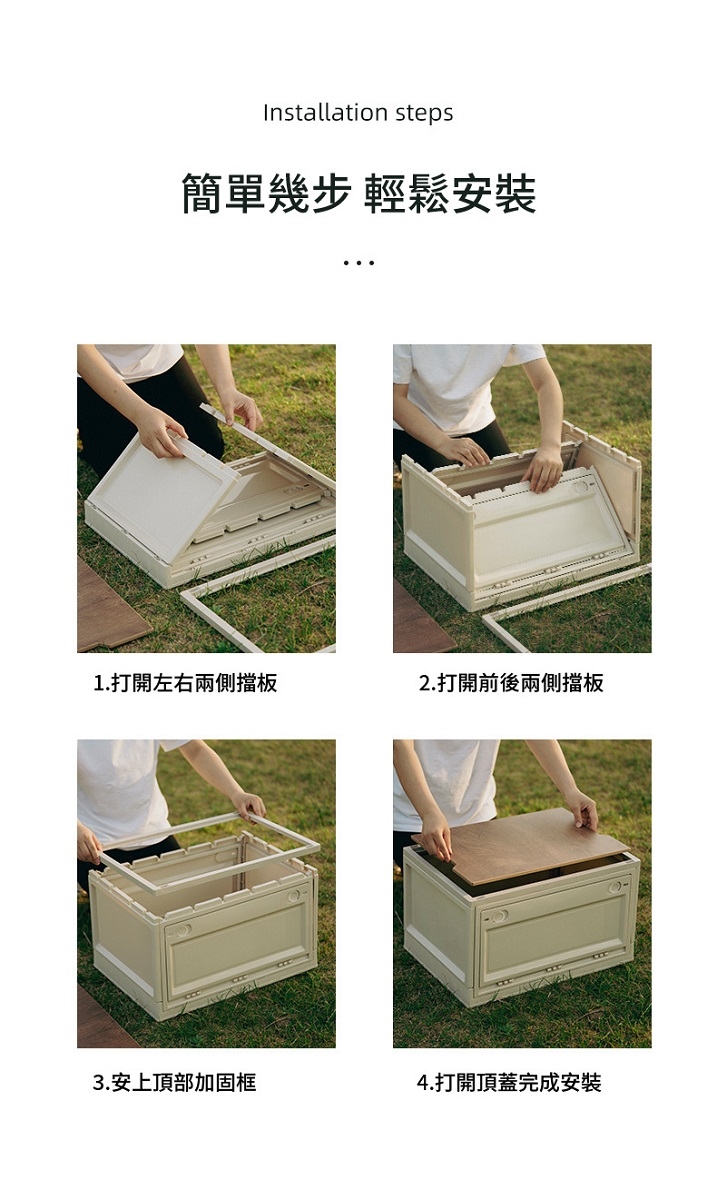 Installation steps

簡單幾步 輕鬆安裝

...

1.打開左右兩側擋板

2.打開前後兩側擋板

3.安上頂部加固框

4.打開頂蓋完成安裝