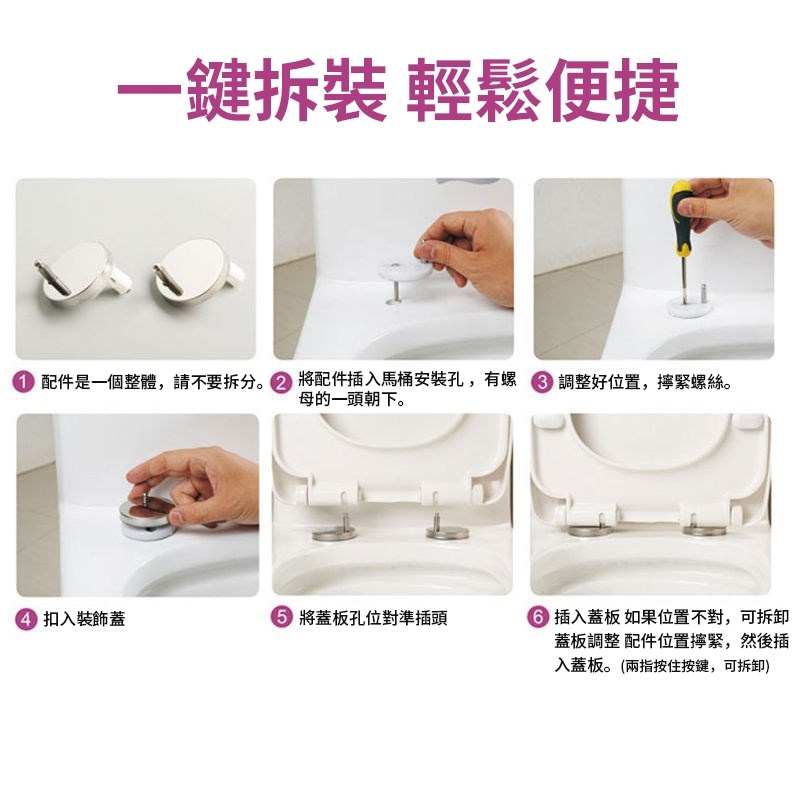 一鍵拆裝 輕鬆便捷

1 配件是一個整體，請不要拆分。

2 將配件插入馬桶安裝孔，有螺母的一頭朝下。

3 調整好位置，擰緊螺絲。

4 扣入裝飾蓋

5 將蓋板孔位對準插頭

6 插入蓋板 如果位置不對，可拆卸蓋板調整 配件位置擰緊，然後插入蓋板。(兩指按住按鍵，可拆卸)