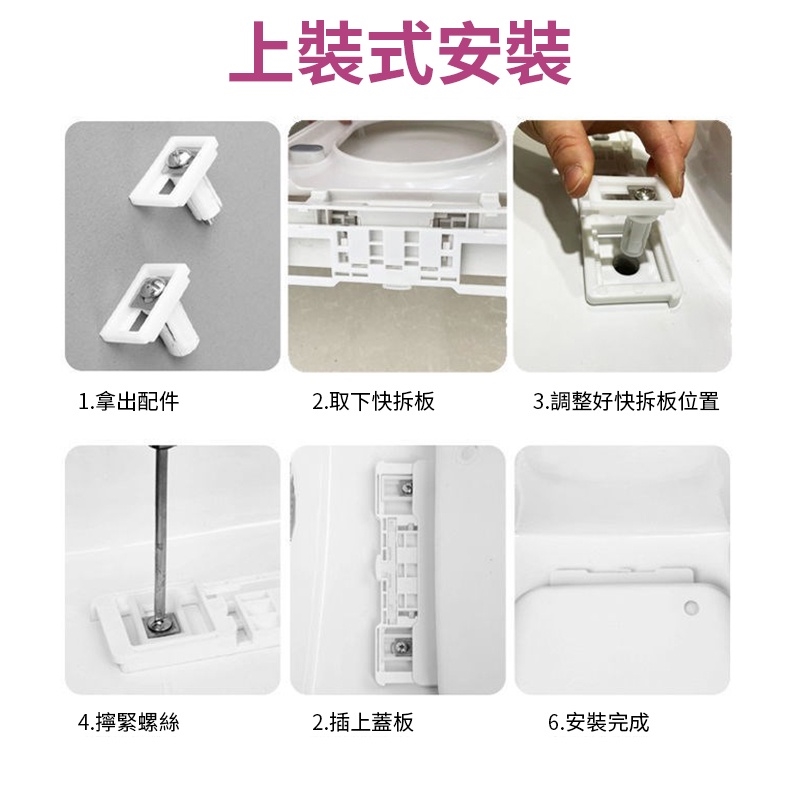 上裝式安裝

1.拿出配件

2.取下快拆板

3.調整好快拆板位置

4.擰緊螺絲

2.插上蓋板

6.安裝完成