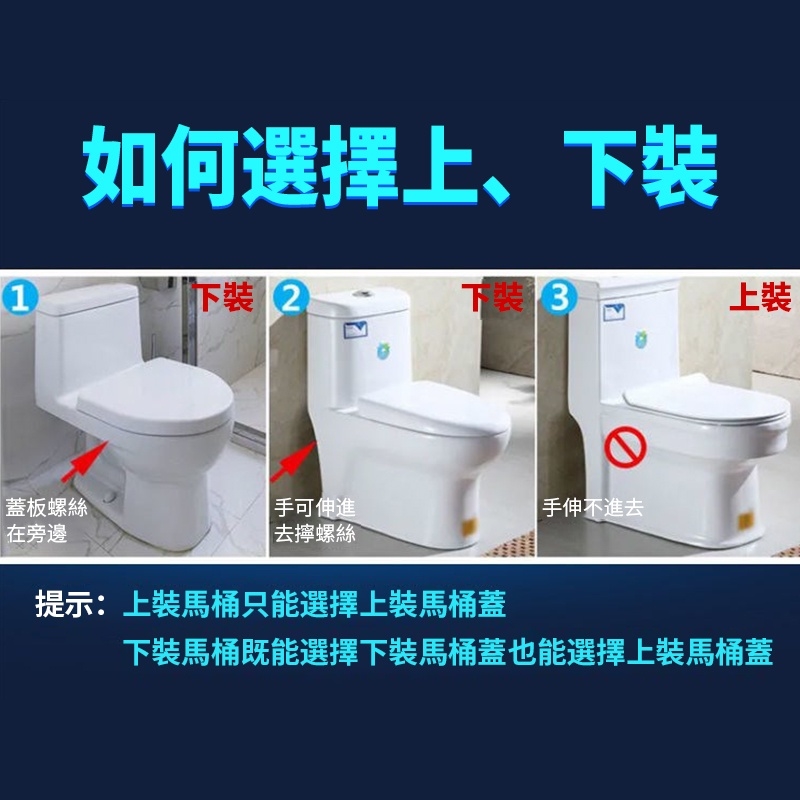 如何選擇上、下裝

1 下裝
蓋板螺絲在旁邊

2 下裝
手可伸進去擰螺絲

3 上裝
手伸不進去

提示：上裝馬桶只能選擇上裝馬桶蓋
下裝馬桶既能選擇下裝馬桶蓋也能選擇上裝馬桶蓋