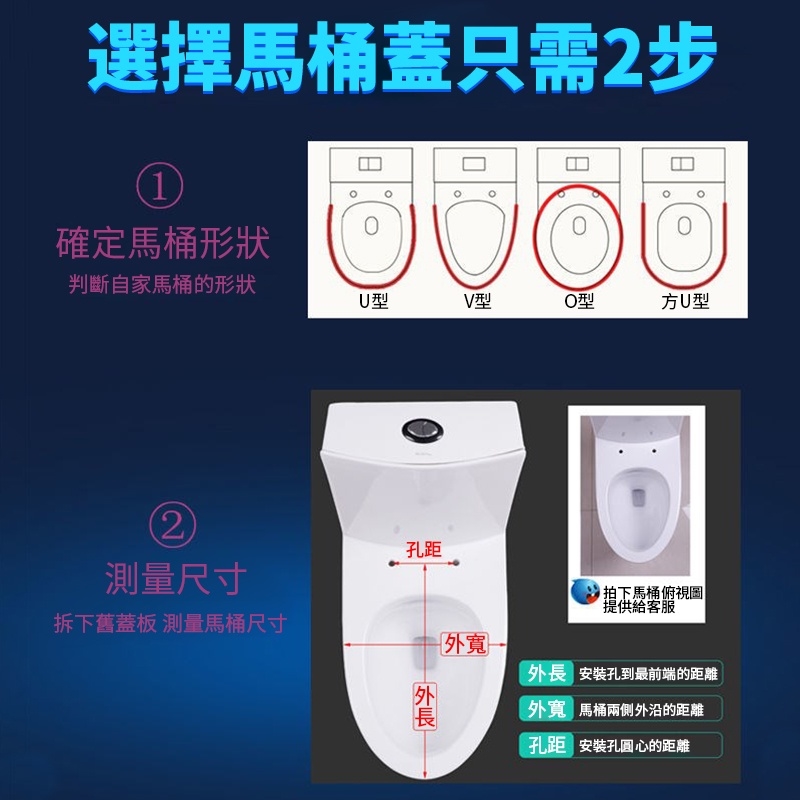 選擇馬桶蓋只需2步

①
確定馬桶形狀
判斷自家馬桶的形狀

U型
V型
O型
方U型

②
測量尺寸
拆下舊蓋板 測量馬桶尺寸

孔距
外寬
外長

拍下馬桶俯視圖
提供給客服

外長 安裝孔到最前端的距離
外寬 馬桶兩側外沿的距離
孔距 安裝孔圓心的距離