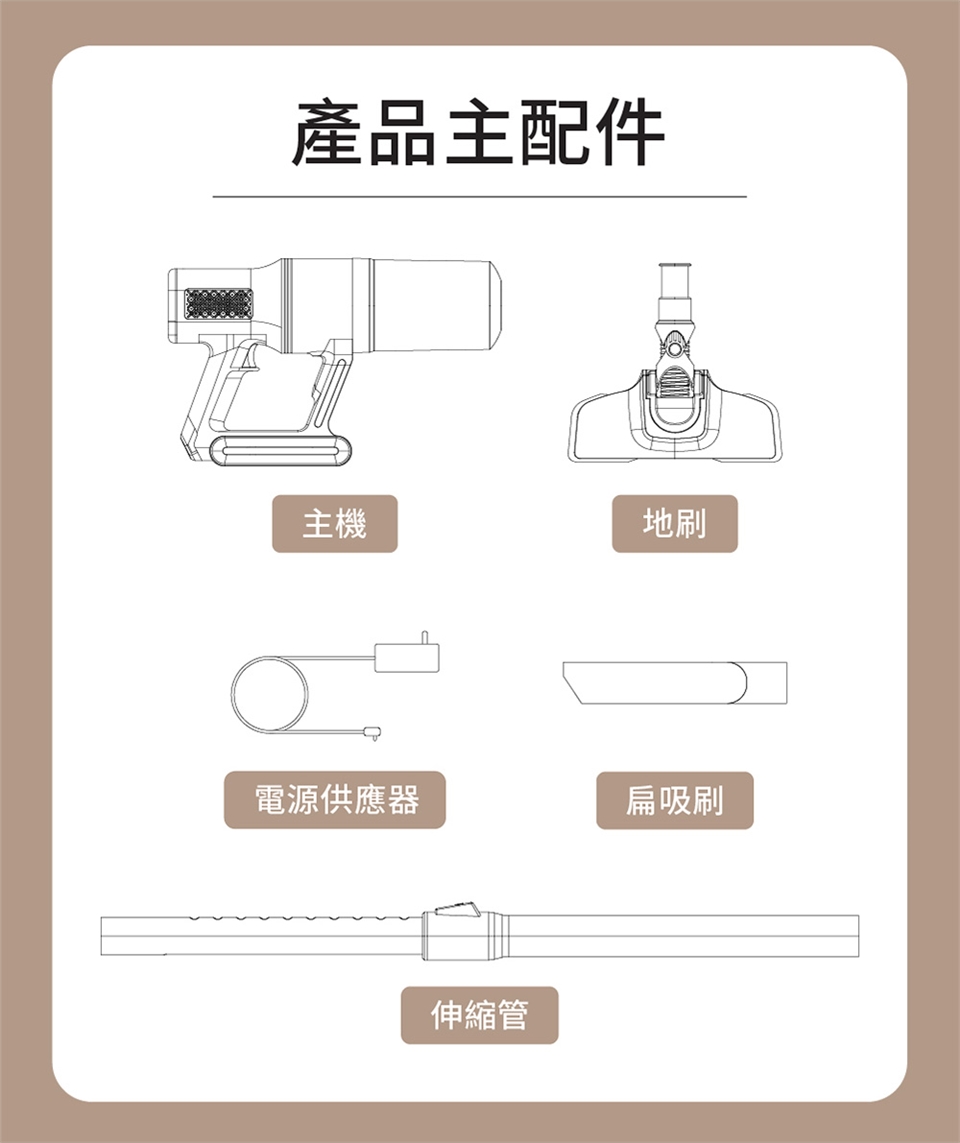 產品主配件

主機

地刷

電源供應器

扁吸刷

伸縮管