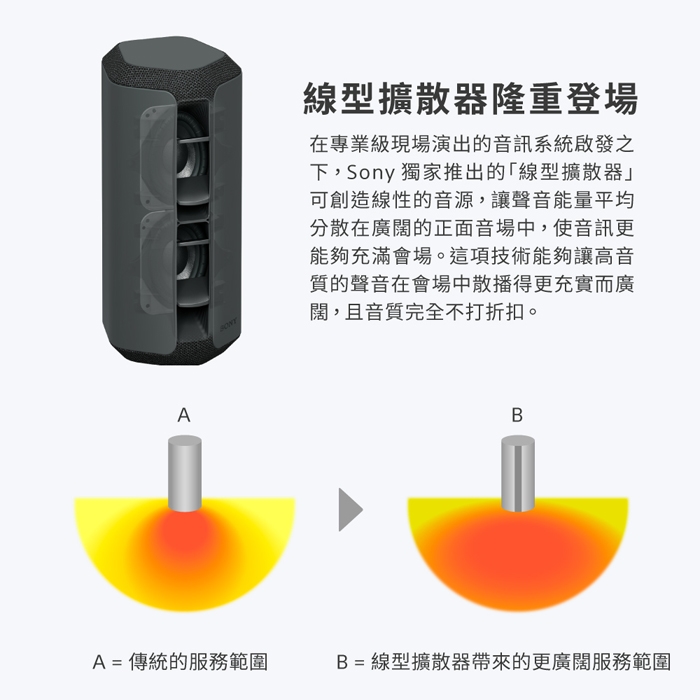 SONY

線型擴散器隆重登場

在專業級現場演出的音訊系統啟發之下，Sony 獨家推出的「線型擴散器」可創造線性的音源，讓聲音能量平均分散在廣闊的正面音場中，使音訊更能夠充滿會場。這項技術能夠讓高音質的聲音在會場中散播得更充實而廣闊，且音質完全不打折扣。

A

B

A = 傳統的服務範圍

B = 線型擴散器帶來的更廣闊服務範圍