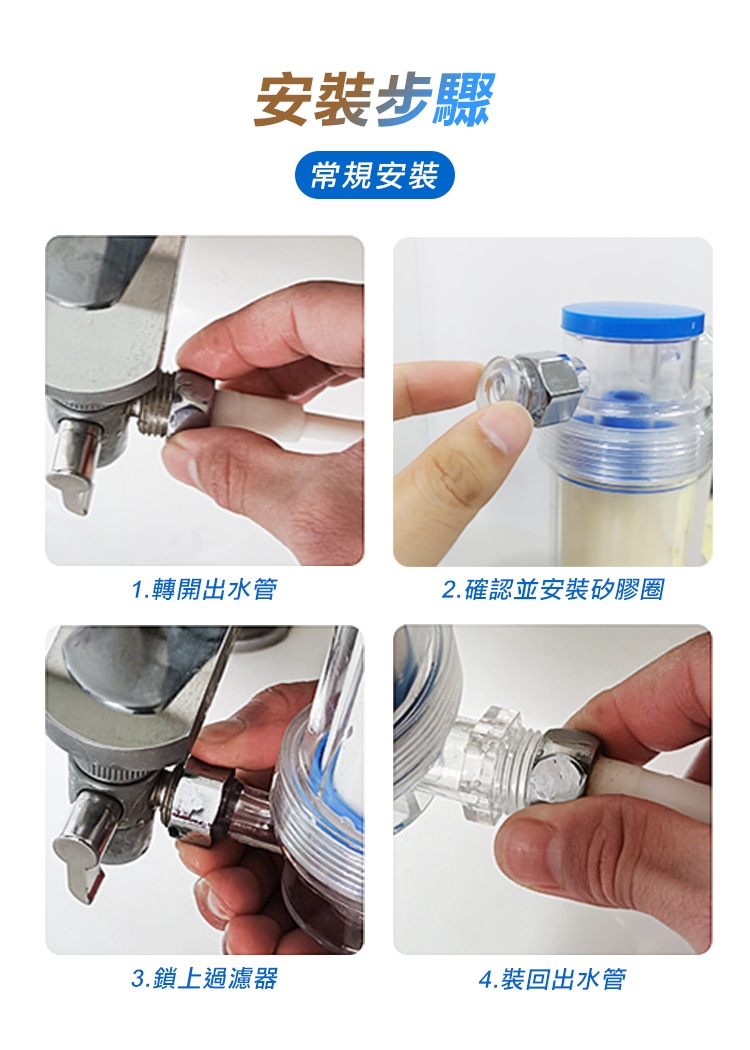 安裝步驟

常規安裝

1.轉開出水管

2.確認並安裝矽膠圈

3.鎖上過濾器

4.裝回出水管