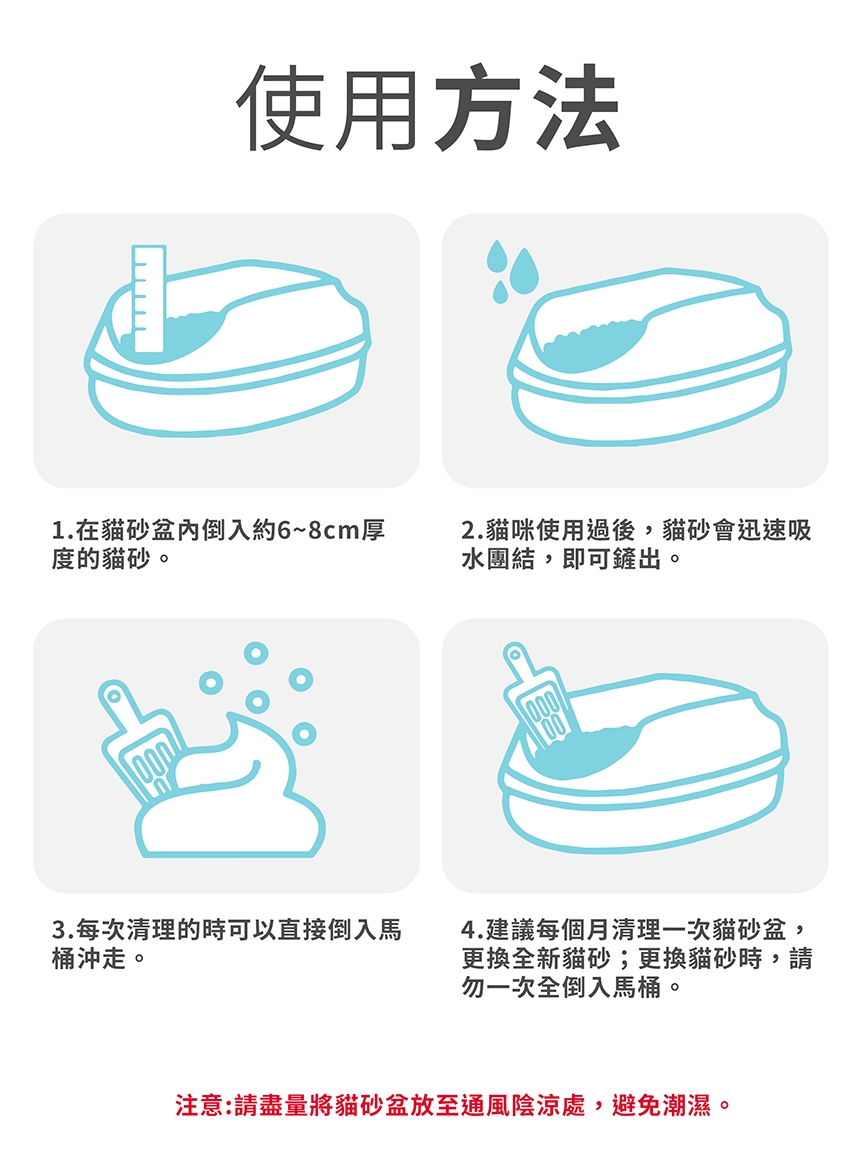 使用方法

1.在貓砂盆內倒入約6~8cm厚度的貓砂。

2.貓咪使用過後，貓砂會迅速吸水團結，即可鏟出。

3.每次清理的時可以直接倒入馬桶沖走。

4.建議每個月清理一次貓砂盆，更換全新貓砂；更換貓砂時，請勿一次全倒入馬桶。

注意:請盡量將貓砂盆放至通風陰涼處，避免潮濕。