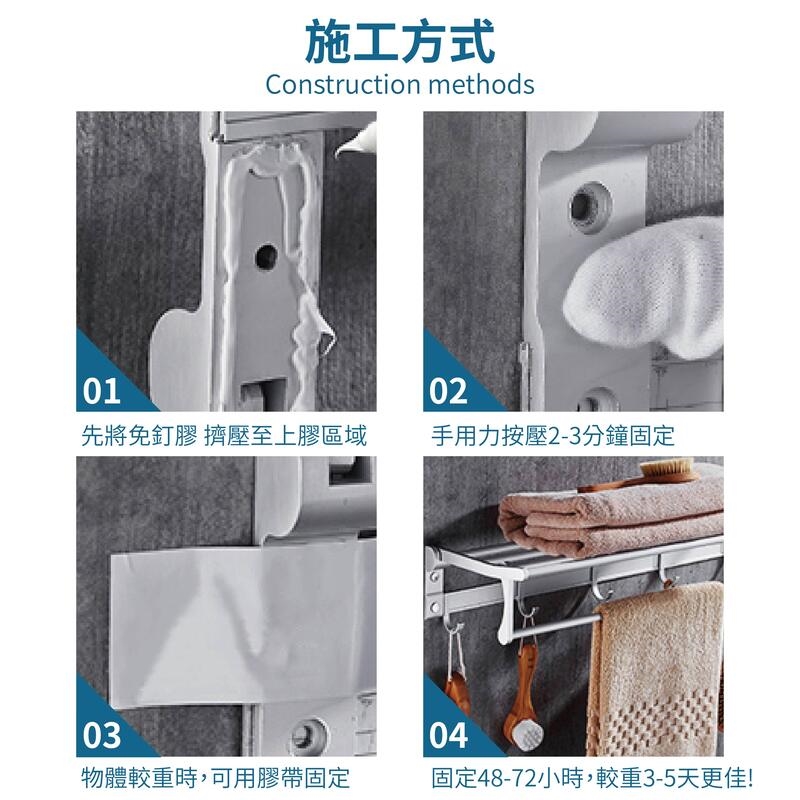 施工方式
Construction methods

01
先將免釘膠 擠壓至上膠區域

02
手用力按壓2-3分鐘固定

03
物體較重時，可用膠帶固定

04
固定48-72小時，較重3-5天更佳!