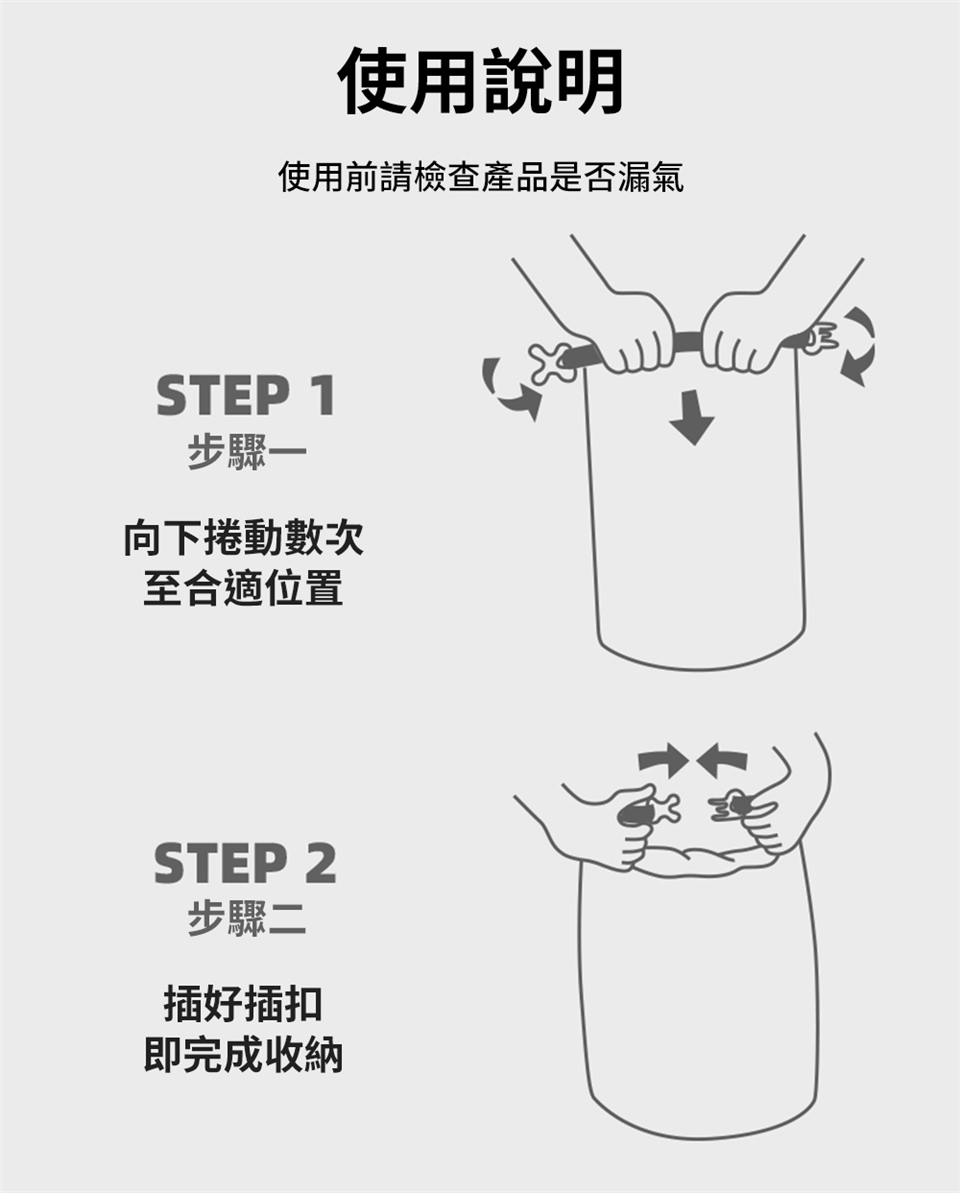 使用說明

使用前請檢查產品是否漏氣

STEP 1
步驟一

向下捲動數次
至合適位置

STEP 2
步驟二

插好插扣
即完成收納