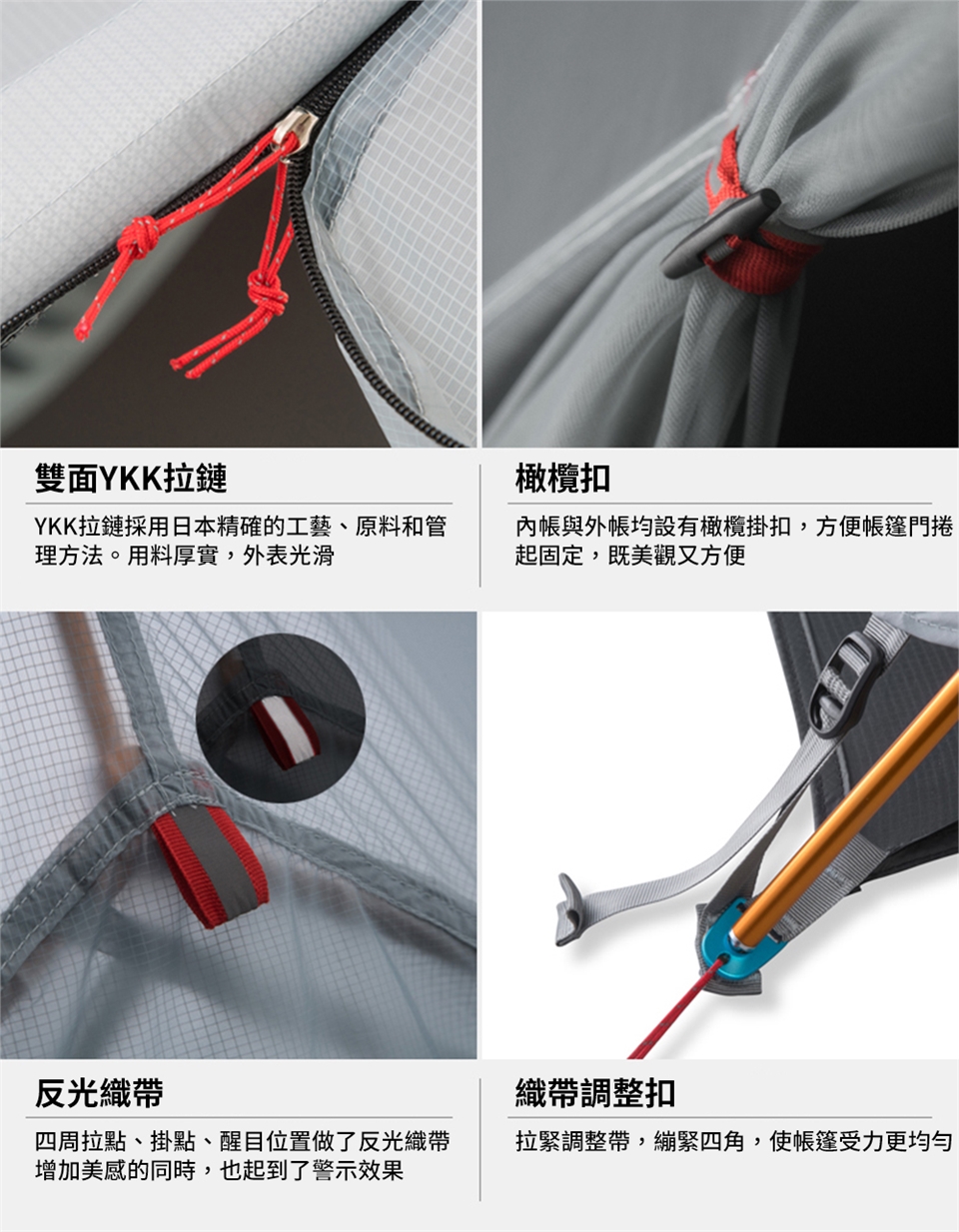 雙面YKK拉鏈

YKK拉鏈採用日本精確的工藝、原料和管理方法。用料厚實，外表光滑

橄欖扣

內帳與外帳均設有橄欖掛扣，方便帳篷門捲起固定，既美觀又方便

反光織帶

四周拉點、掛點、醒目位置做了反光織帶增加美感的同時，也起到了警示效果

織帶調整扣

拉緊調整帶，繃緊四角，使帳篷受力更均勻