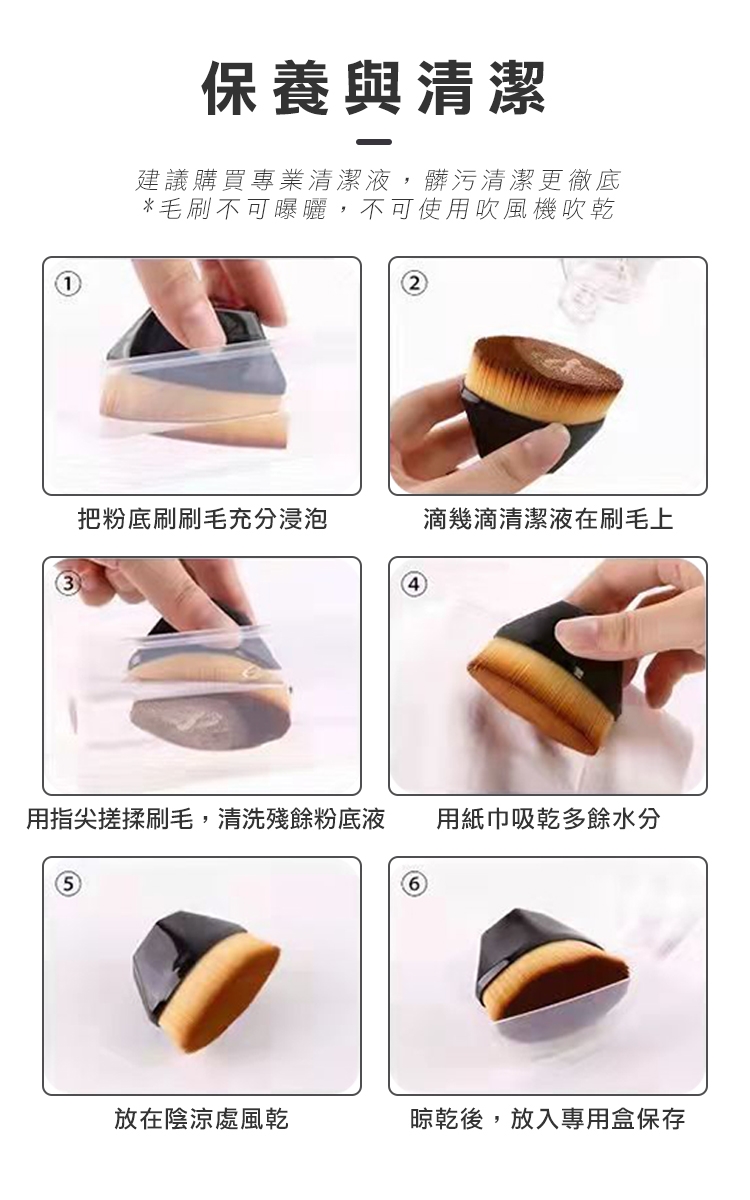 保養與清潔

建議購買專業清潔液，髒污清潔更徹底
*毛刷不可曝曬，不可使用吹風機吹乾

①
把粉底刷刷毛充分浸泡

②
滴幾滴清潔液在刷毛上

③
用指尖搓揉刷毛，清洗殘餘粉底液

④
用紙巾吸乾多餘水分

⑤
放在陰涼處風乾

⑥
晾乾後，放入專用盒保存