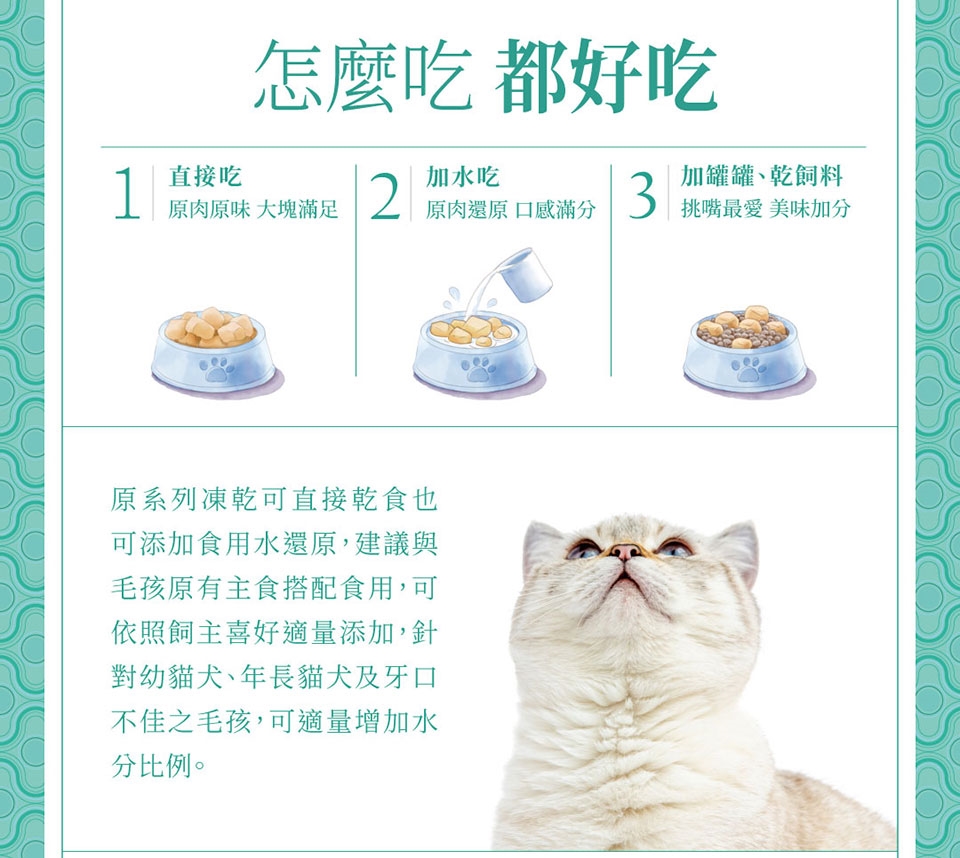 怎麼吃 都好吃

1 直接吃
原肉原味 大塊滿足

2 加水吃
原肉還原 口感滿分

3 加罐罐、乾飼料
挑嘴最愛 美味加分

原系列凍乾可直接乾食也可添加食用水還原，建議與毛孩原有主食搭配食用，可依照飼主喜好適量添加，針對幼貓犬、年長貓犬及牙口不佳之毛孩，可適量增加水分比例。