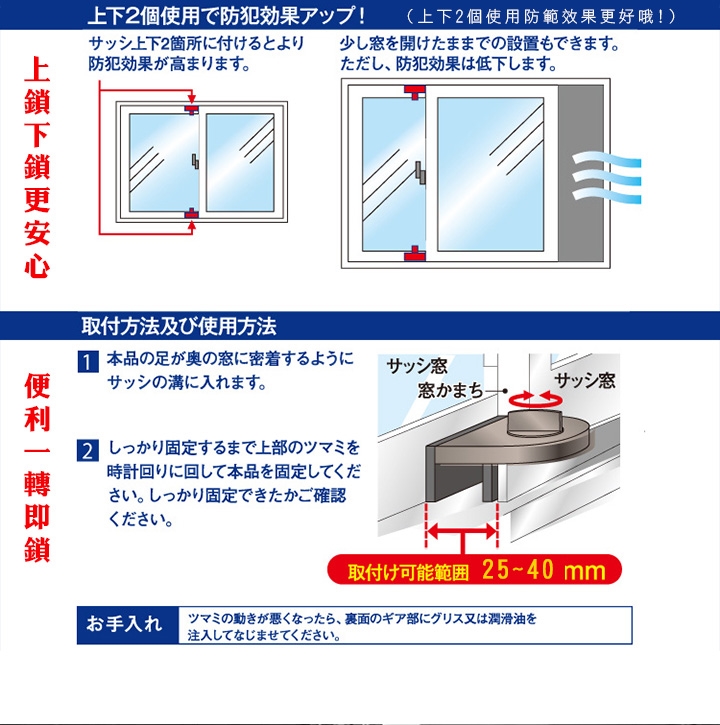 上下2個使用で防犯効果アップ！　（上下2個使用防範效果更好哦！）

上鎖下鎖更安心

サッシ上下2箇所に付けるとより防犯効果が高まります。

少し窓を開けたままでの設置もできます。ただし、防犯効果は低下します。

取付方法及び使用方法

便利一轉即鎖

1 本品の足が奥の窓に密着するようにサッシの溝に入れます。

2 しっかり固定するまで上部のツマミを時計回りに回して本品を固定してください。しっかり固定できたかご確認ください。

サッシ窓
窓かまち
サッシ窓

取付け可能範囲 25~40 mm

お手入れ　ツマミの動きが悪くなったら、裏面のギア部にグリス又は潤滑油を注入してなじませてください。