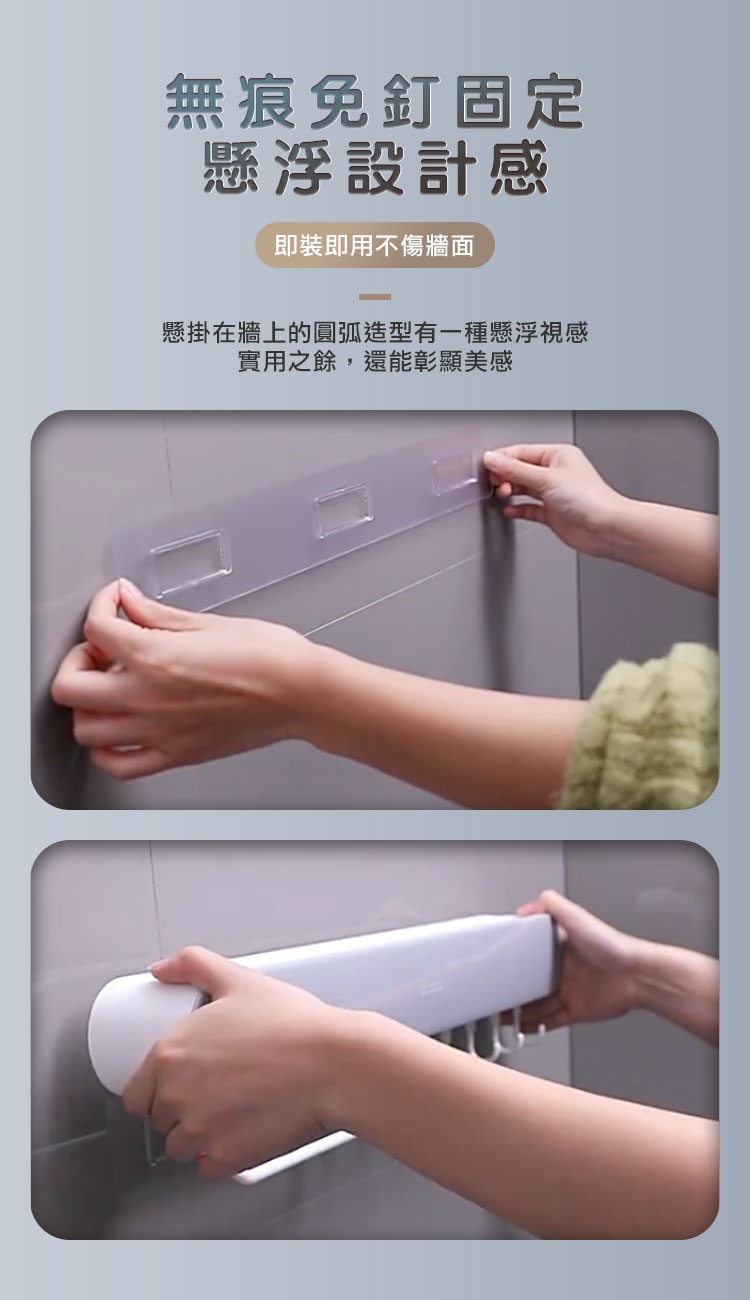 無痕免釘固定
懸浮設計感

即裝即用不傷牆面

懸掛在牆上的圓弧造型有一種懸浮視感
實用之餘，還能彰顯美感