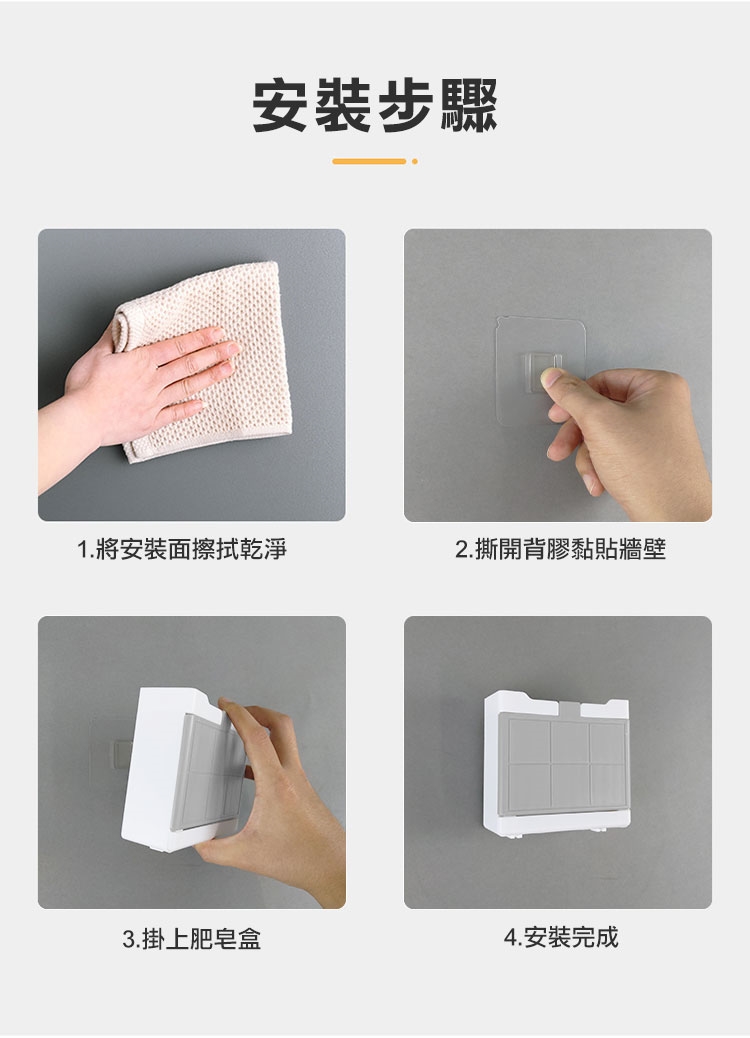 安裝步驟

1.將安裝面擦拭乾淨

2.撕開背膠黏貼牆壁

3.掛上肥皂盒

4.安裝完成