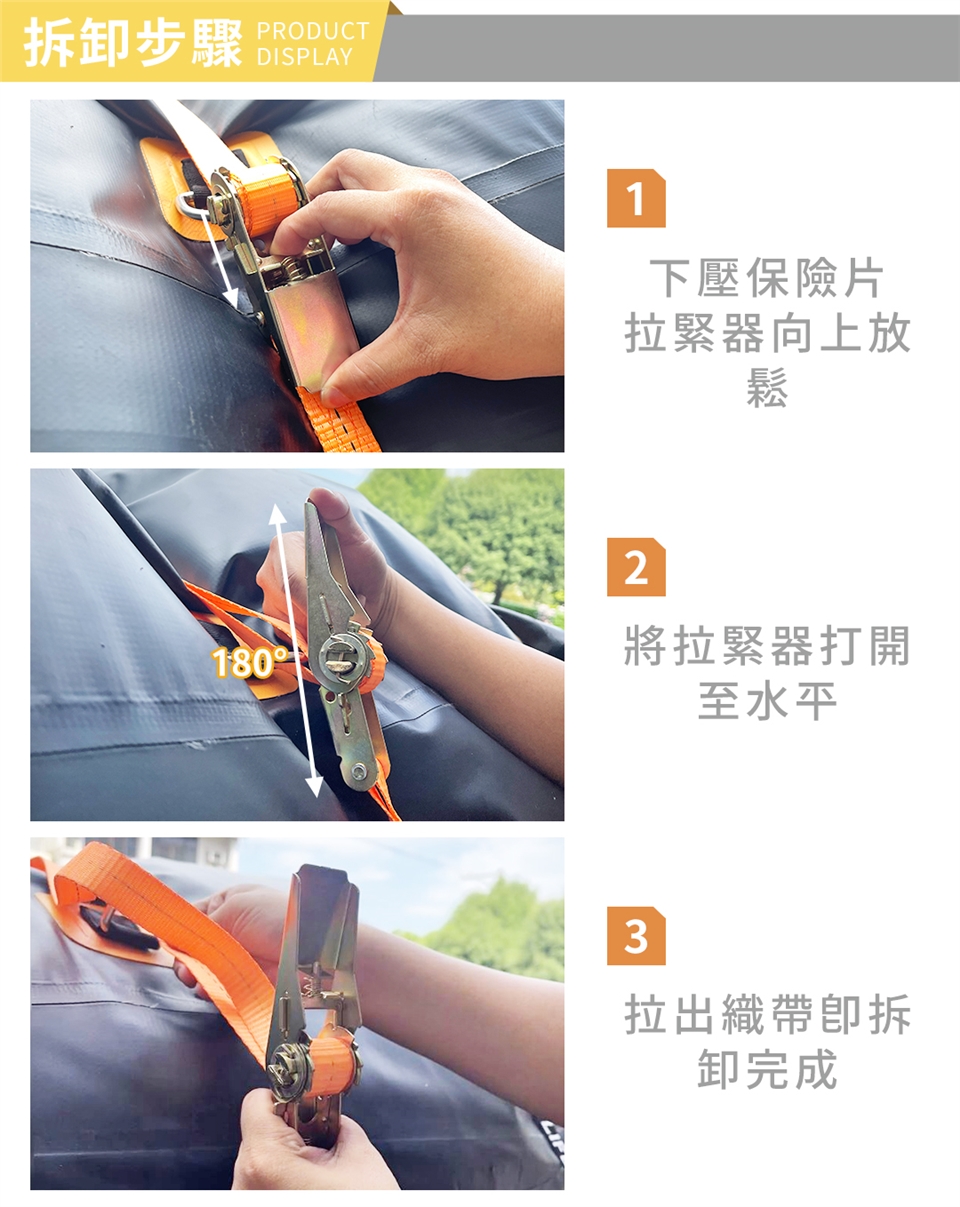 拆卸步驟 PRODUCT DISPLAY

1

下壓保險片拉緊器向上放鬆

180°

2

將拉緊器打開至水平

3

拉出織帶即拆卸完成