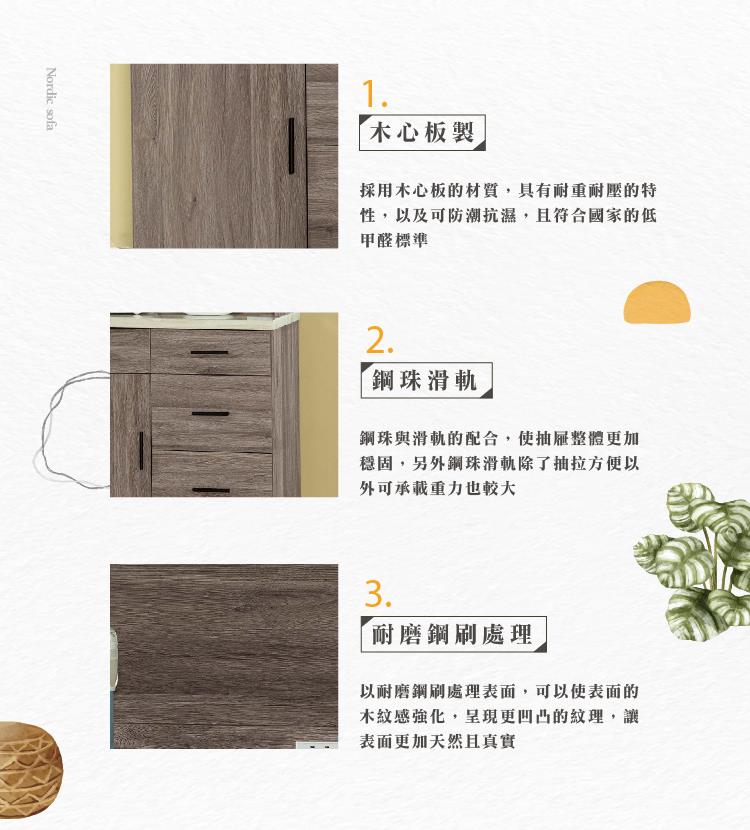 Nordic sofa

1.

木心板製

採用木心板的材質，具有耐重耐壓的特性，以及可防潮抗濕，且符合國家的低甲醛標準

2.

鋼珠滑軌

鋼珠與滑軌的配合，使抽屜整體更加穩固，另外鋼珠滑軌除了抽拉方便以外可承載重力也較大

3.

耐磨鋼刷處理

以耐磨鋼刷處理表面，可以使表面的木紋感強化，呈現更凹凸的紋理，讓表面更加天然且真實