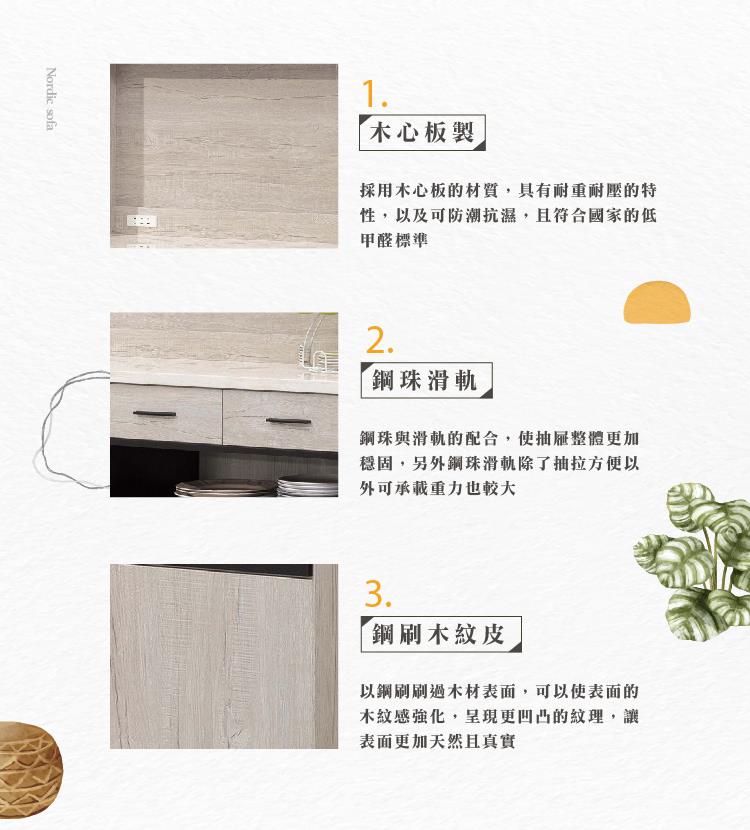 Nordic sofa

1.
木心板製

採用木心板的材質，具有耐重耐壓的特性，以及可防潮抗濕，且符合國家的低甲醛標準

2.
鋼珠滑軌

鋼珠與滑軌的配合，使抽屜整體更加穩固，另外鋼珠滑軌除了抽拉方便以外可承載重力也較大

3.
鋼刷木紋皮

以鋼刷刷過木材表面，可以使表面的木紋感強化，呈現更凹凸的紋理，讓表面更加天然且真實