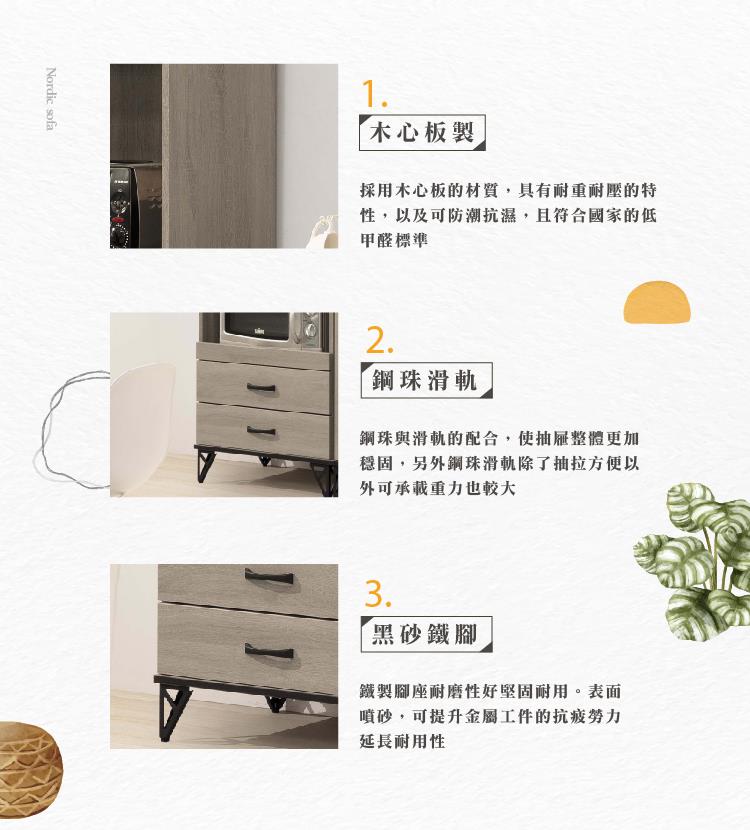 Nordic sofa

1.

木心板製

採用木心板的材質，具有耐重耐壓的特性，以及可防潮抗濕，且符合國家的低甲醛標準

2.

鋼珠滑軌

鋼珠與滑軌的配合，使抽屜整體更加穩固，另外鋼珠滑軌除了抽拉方便以外可承載重力也較大

3.

黑砂鐵腳

鐵製腳座耐磨性好堅固耐用。表面噴砂，可提升金屬工件的抗疲勞力延長耐用性