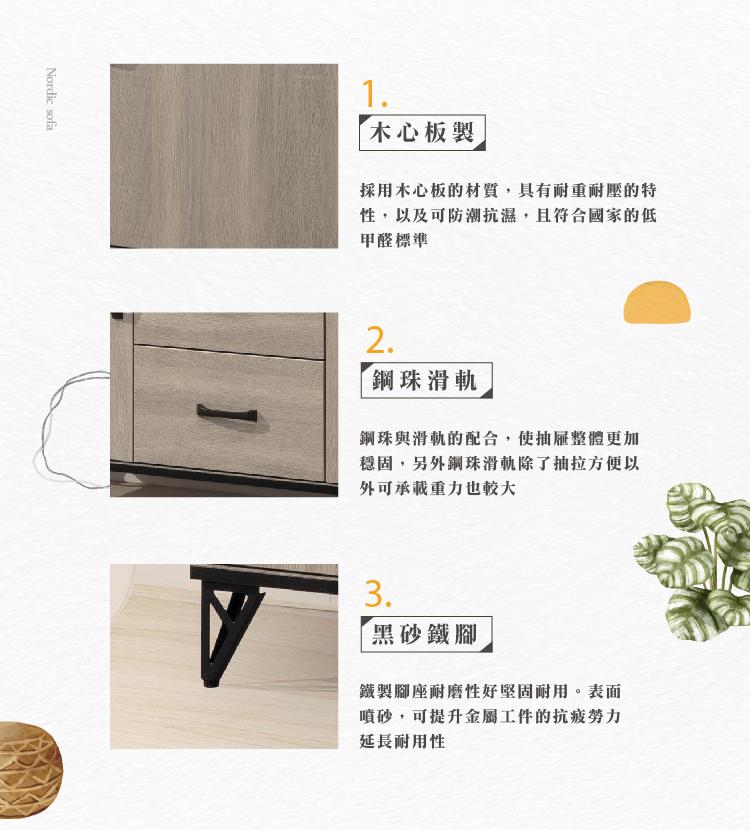 Nordic sofa

1.
木心板製

採用木心板的材質，具有耐重耐壓的特性，以及可防潮抗濕，且符合國家的低甲醛標準

2.
鋼珠滑軌

鋼珠與滑軌的配合，使抽屜整體更加穩固，另外鋼珠滑軌除了抽拉方便以外可承載重力也較大

3.
黑砂鐵腳

鐵製腳座耐磨性好堅固耐用。表面噴砂，可提升金屬工件的抗疲勞力延長耐用性