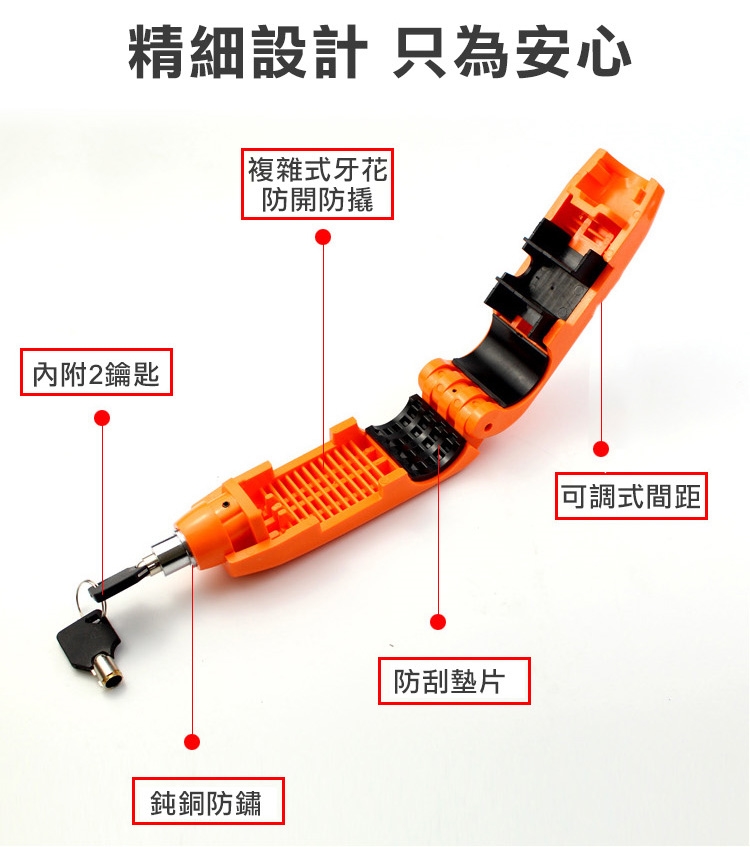 精細設計 只為安心

複雜式牙花
防開防撬

內附2鑰匙

可調式間距

防刮墊片

鈍銅防鏽