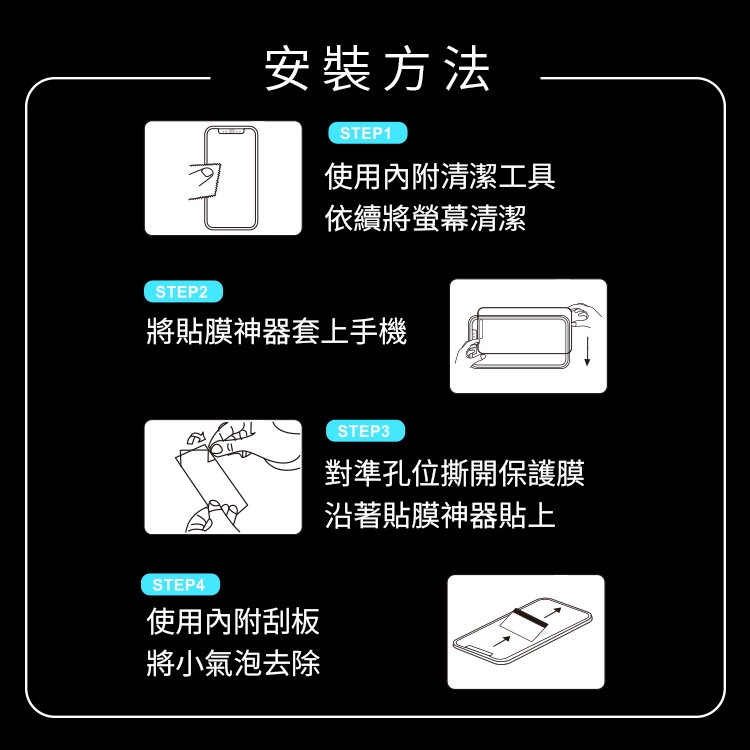 安裝方法

STEP1

使用內附清潔工具
依續將螢幕清潔

STEP2

將貼膜神器套上手機

STEP3

對準孔位撕開保護膜
沿著貼膜神器貼上

STEP4

使用內附刮板
將小氣泡去除