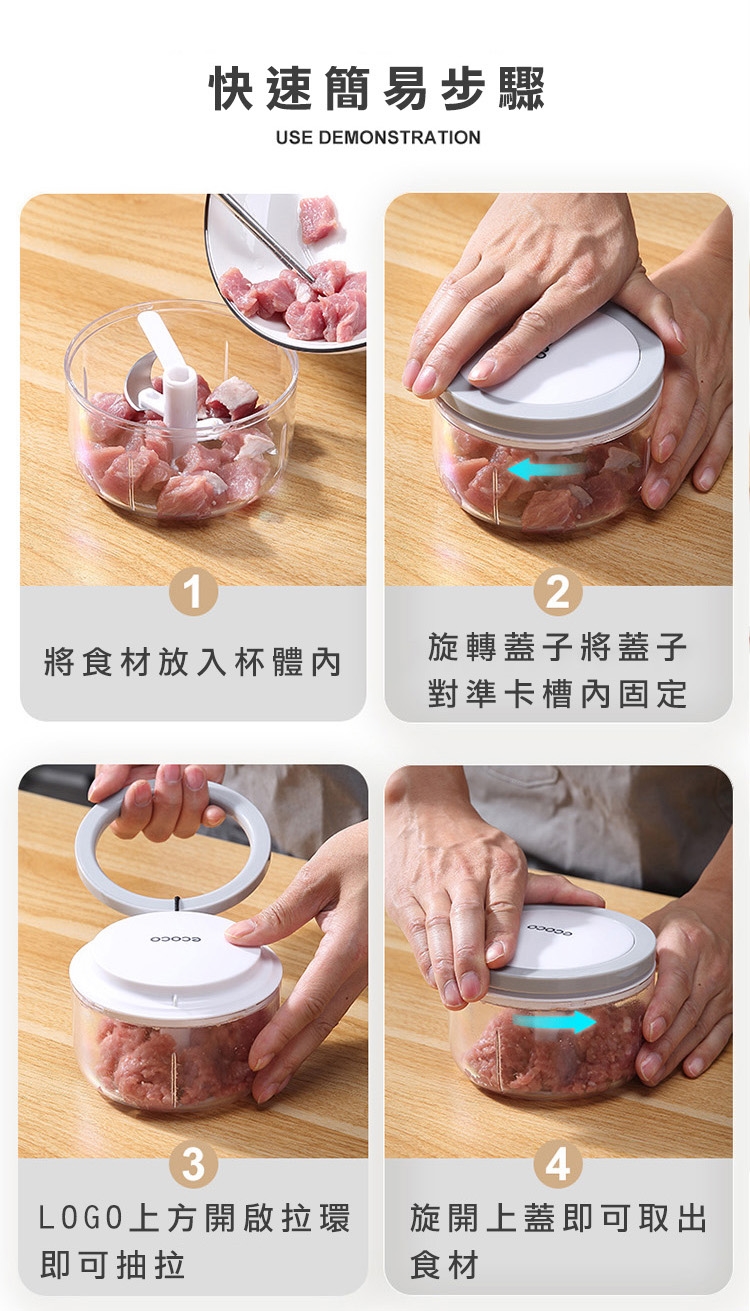 快速簡易步驟
USE DEMONSTRATION

1
將食材放入杯體內

2
旋轉蓋子將蓋子對準卡槽內固定

ecoco

3
LOGO上方開啟拉環即可抽拉

ecoco

4
旋開上蓋即可取出食材