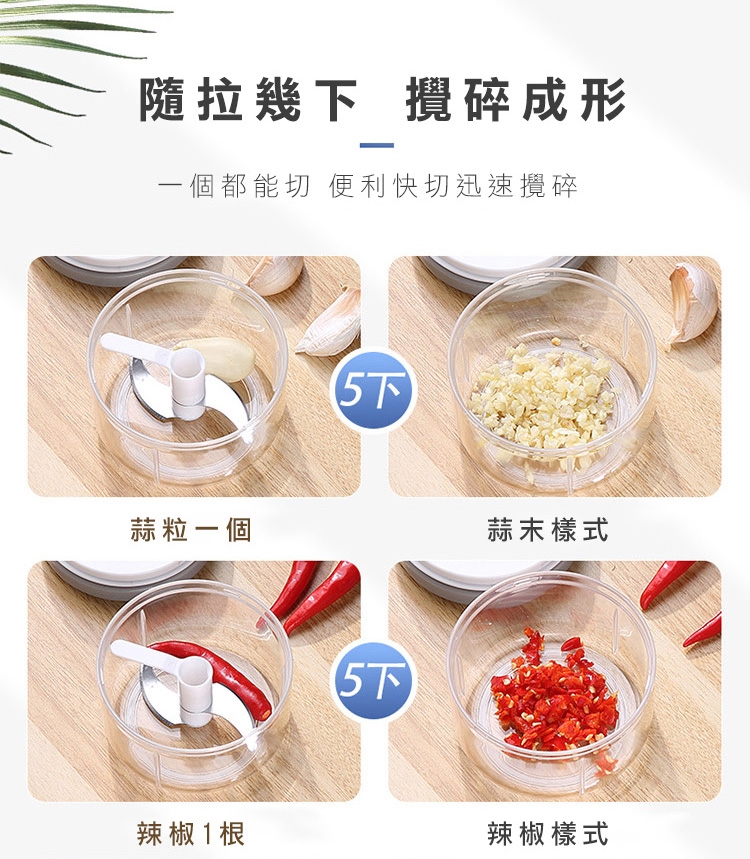 隨拉幾下 攪碎成形

一個都能切 便利快切迅速攪碎

5下

蒜粒一個

蒜末樣式

5下

辣椒1根

辣椒樣式