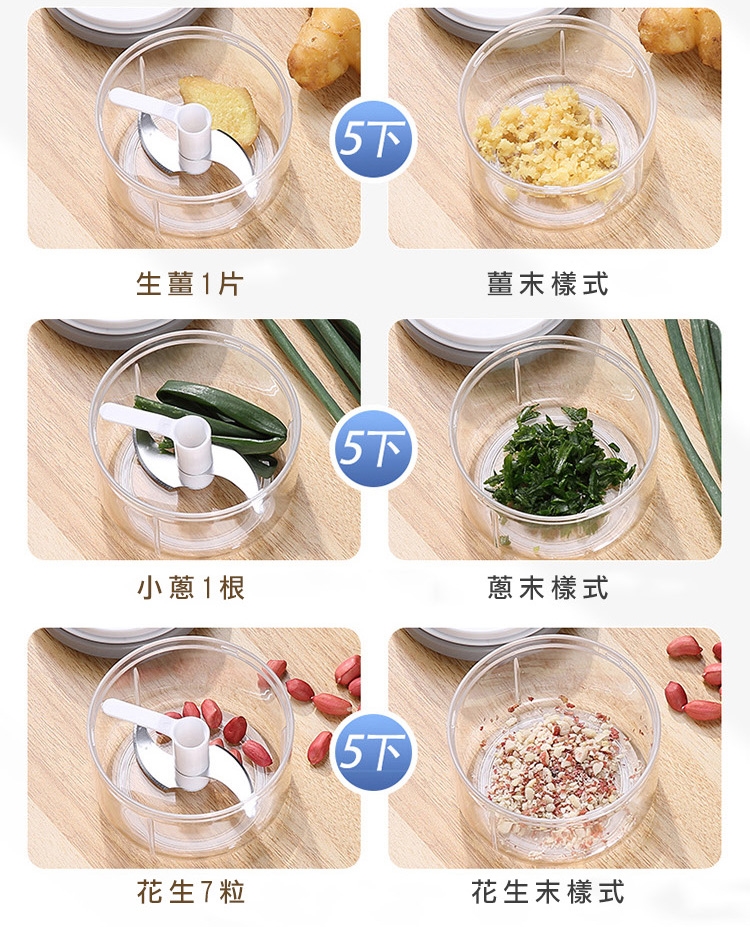 5下

生薑1片

薑末樣式

5下

小蔥1根

蔥末樣式

5下

花生7粒

花生末樣式