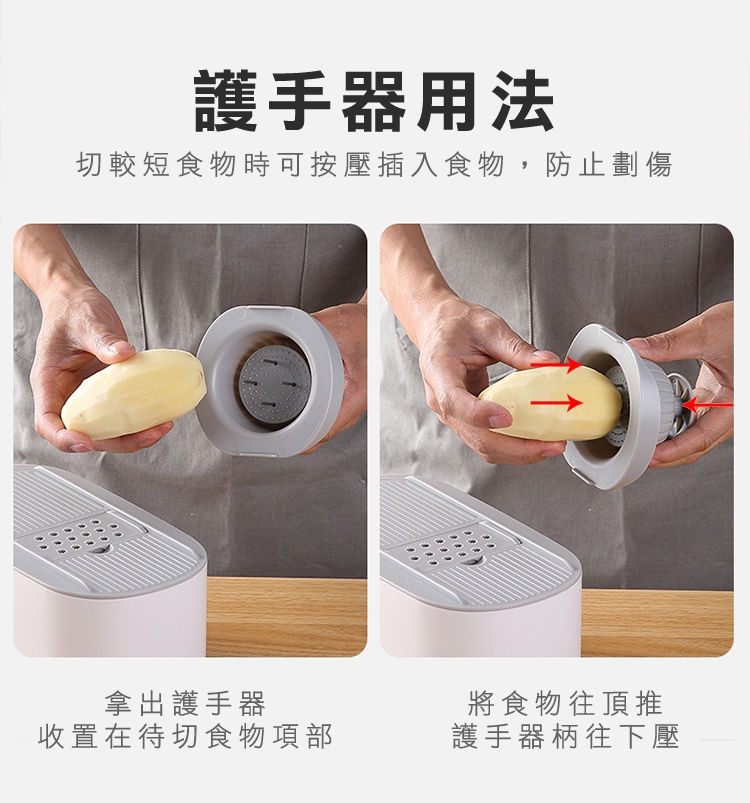 護手器用法

切較短食物時可按壓插入食物，防止劃傷

拿出護手器
收置在待切食物項部

將食物往頂推
護手器柄往下壓