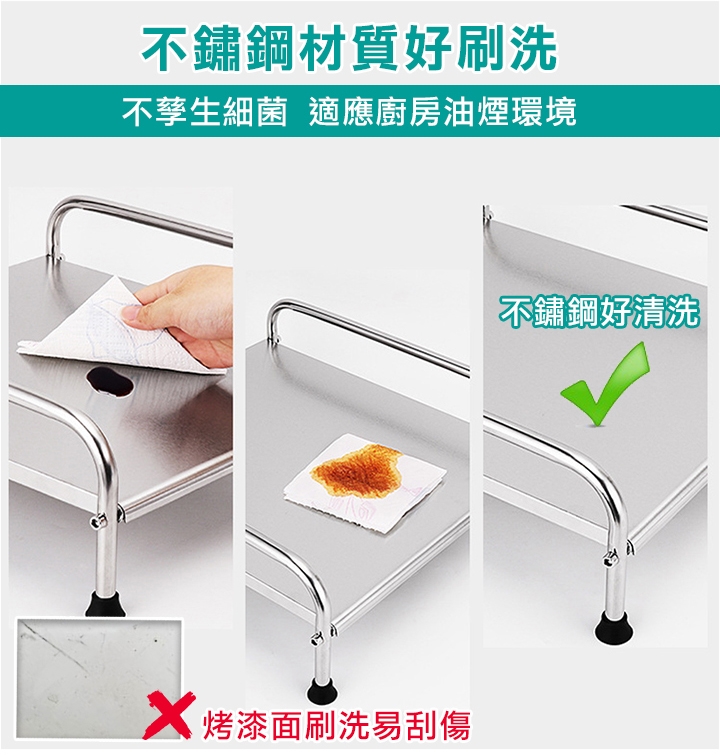 不鏽鋼材質好刷洗

不孳生細菌 適應廚房油煙環境

不鏽鋼好清洗

烤漆面刷洗易刮傷