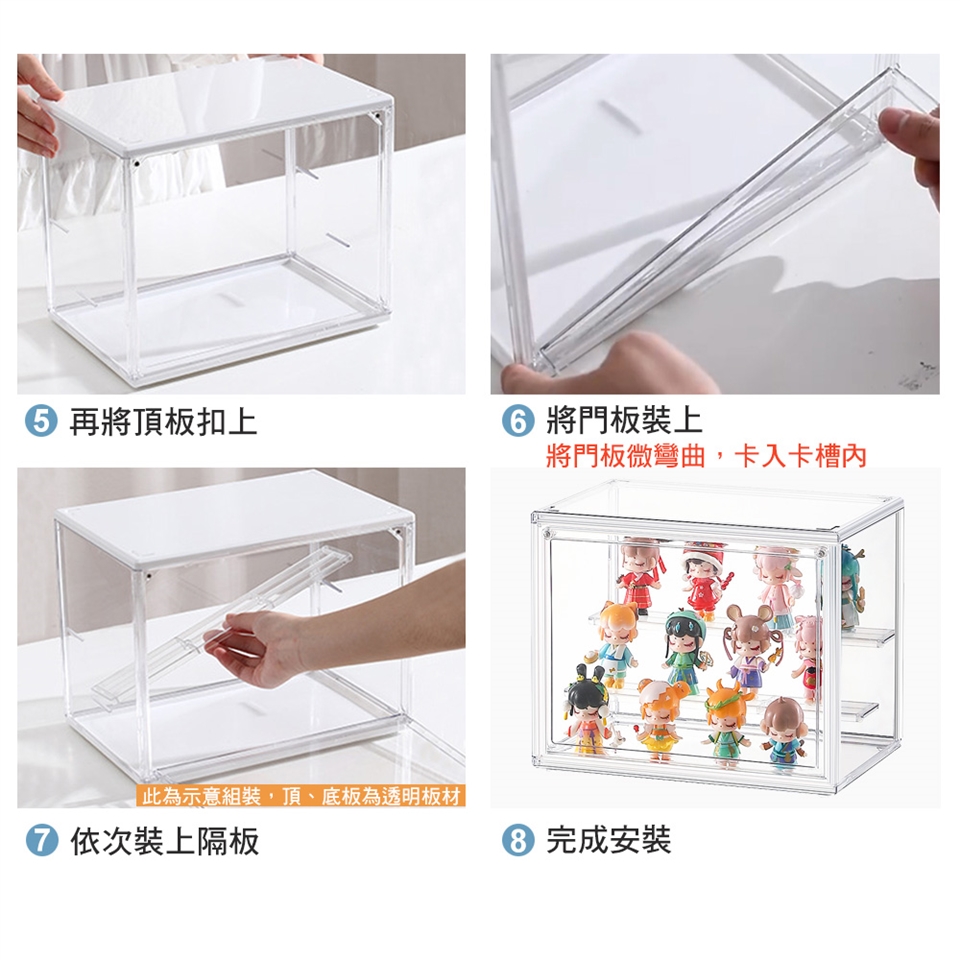 5 再將頂板扣上

6 將門板裝上
將門板微彎曲，卡入卡槽內

此為示意組裝，頂、底板為透明板材

7 依次裝上隔板

8 完成安裝