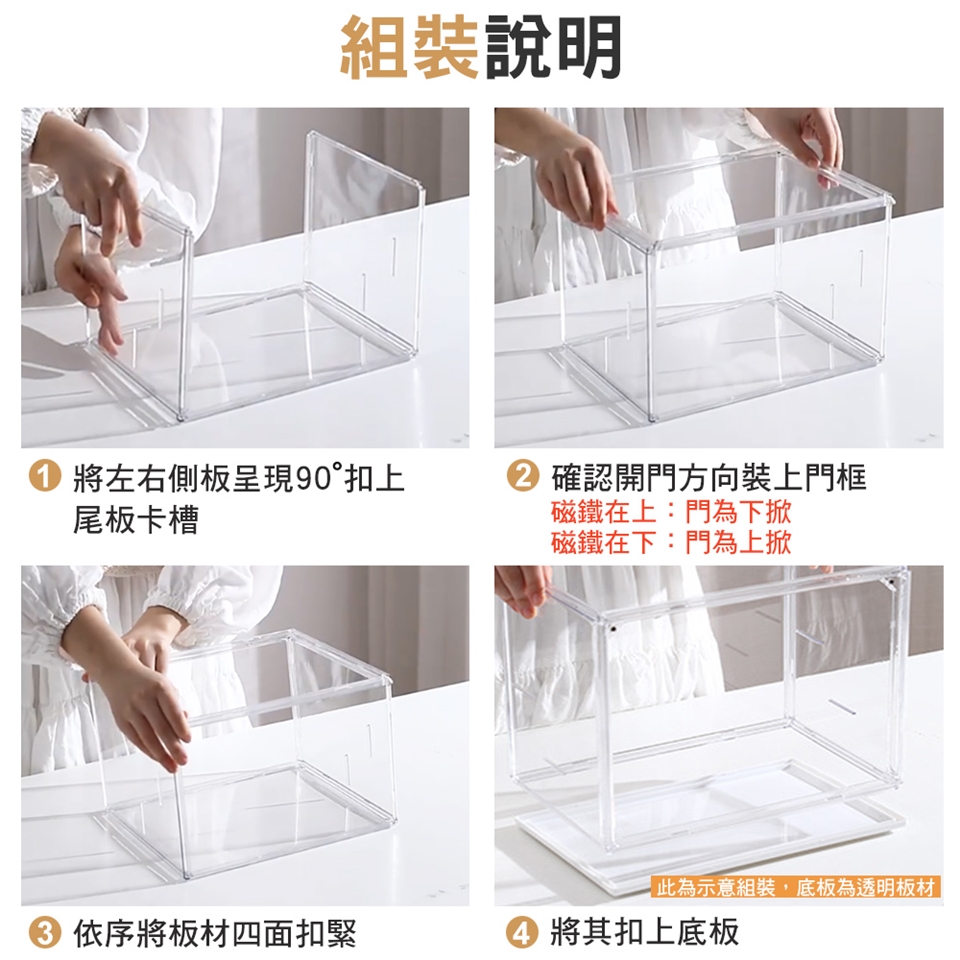 組裝說明

1 將左右側板呈現90°扣上尾板卡槽

2 確認開門方向裝上門框
磁鐵在上：門為下掀
磁鐵在下：門為上掀

3 依序將板材四面扣緊

此為示意組裝，底板為透明板材

4 將其扣上底板