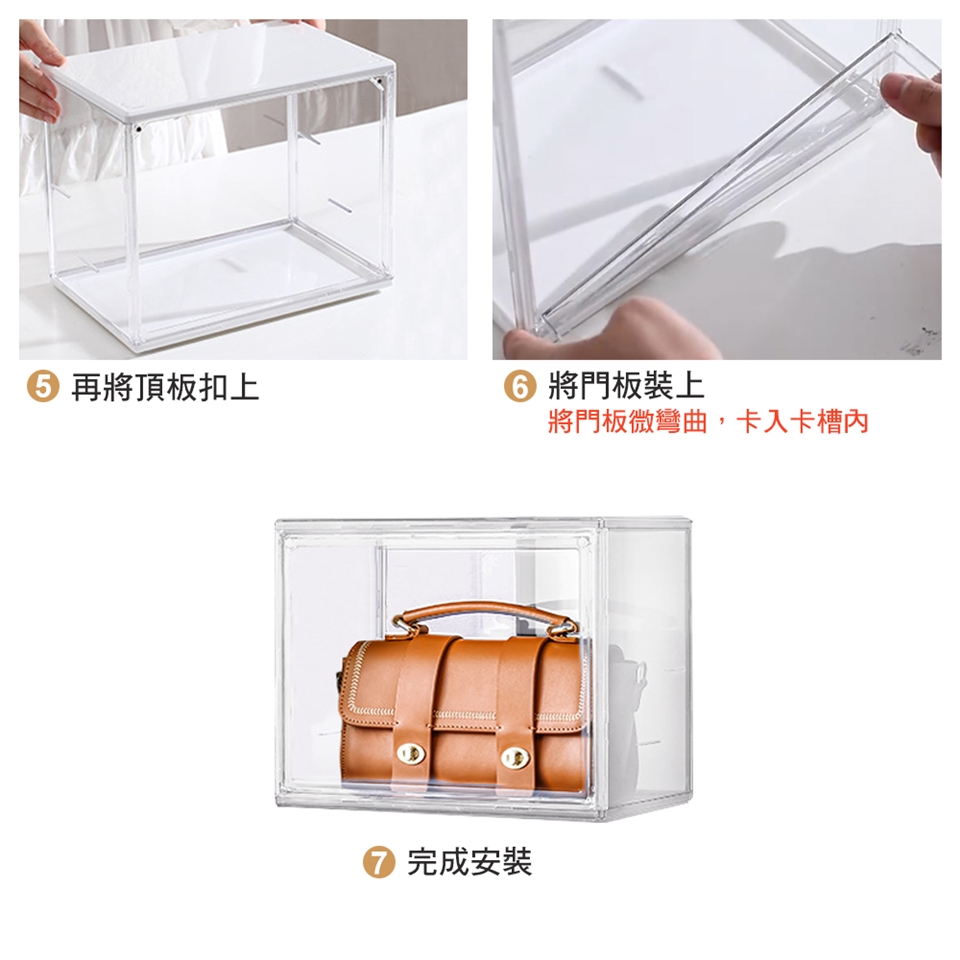 5 再將頂板扣上

6 將門板裝上
將門板微彎曲，卡入卡槽內

7 完成安裝