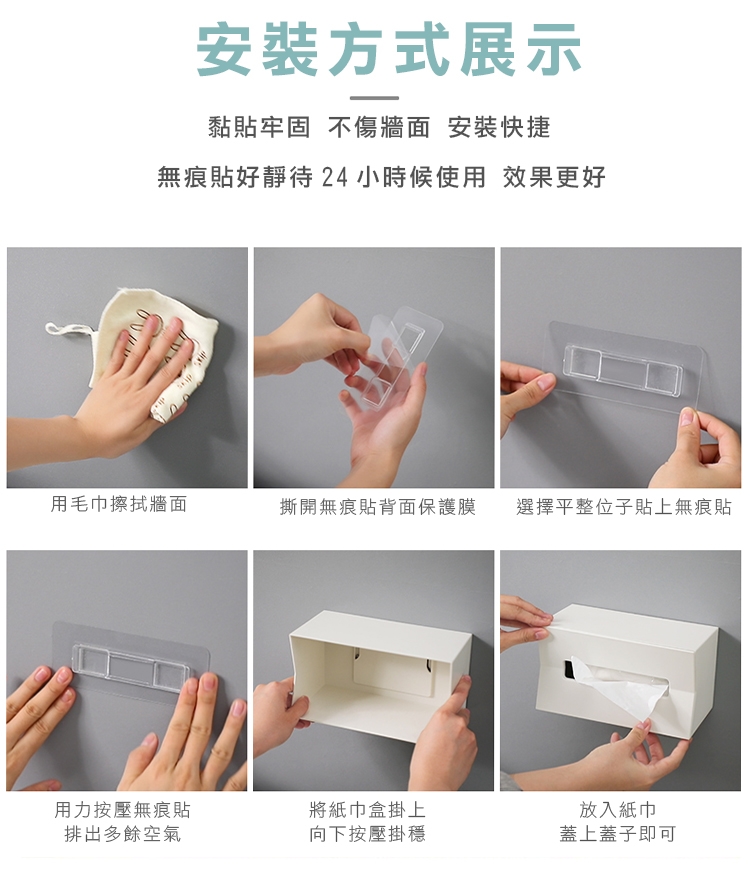 安裝方式展示

黏貼牢固 不傷牆面 安裝快捷

無痕貼好靜待 24 小時候使用 效果更好

用毛巾擦拭牆面

撕開無痕貼背面保護膜

選擇平整位子貼上無痕貼

用力按壓無痕貼
排出多餘空氣

將紙巾盒掛上
向下按壓掛穩

放入紙巾
蓋上蓋子即可